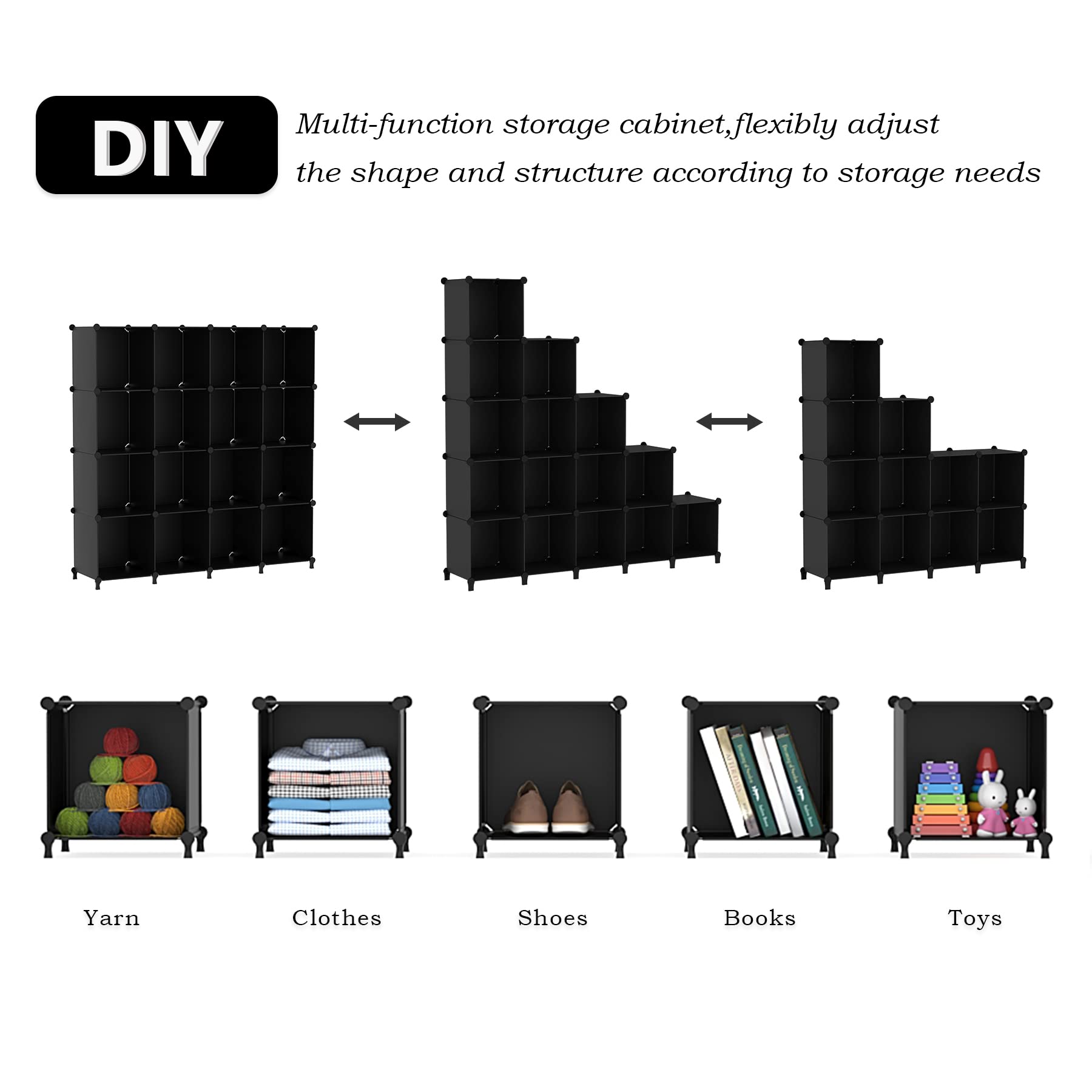 DIY

Multi-function storage cabinet,flexibly adjust the shape and structure according to storage needs

Yarn

Clothes

Shoes

Books

Toys