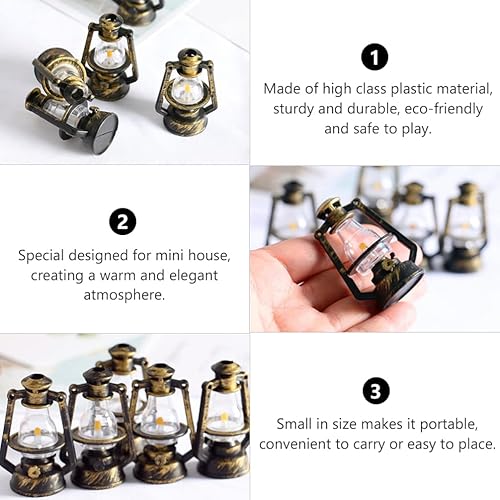 1

Made of high class plastic material, sturdy and durable, eco-friendly and safe to play.

2

Special designed for mini house, creating a warm and elegant atmosphere.

3

Small in size makes it portable, convenient to carry or easy to place.