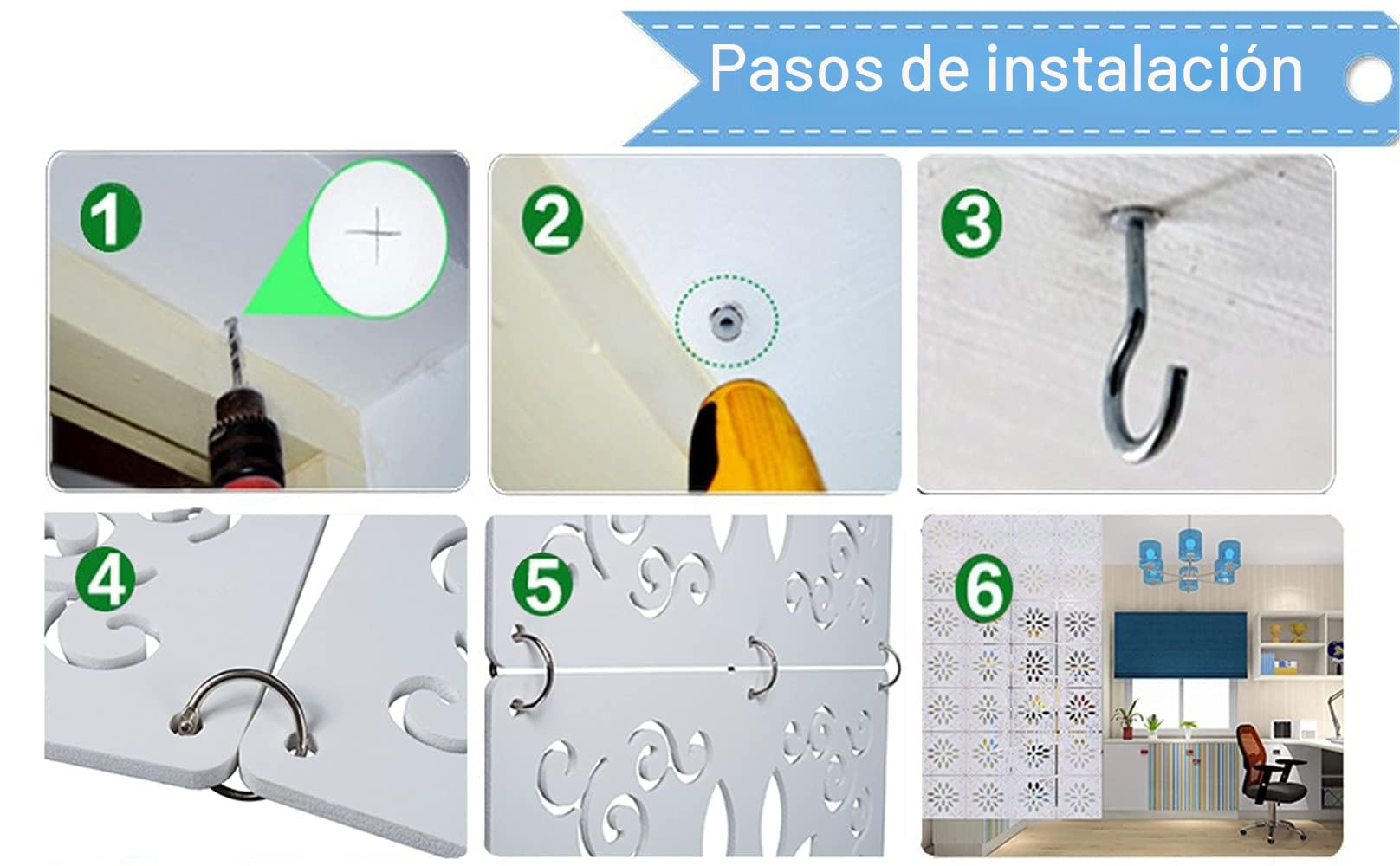 Pasos de instalación

1

2

3

4

5

6