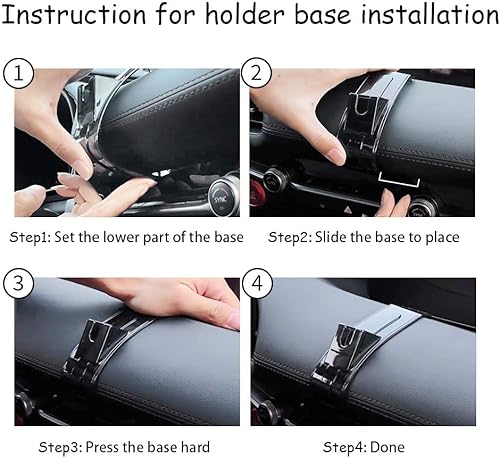 Instruction for holder base installation

1

SYNC

Step1: Set the lower part of the base

2

Step2: Slide the base to place

3

Step3: Press the base hard

4

Step4: Done