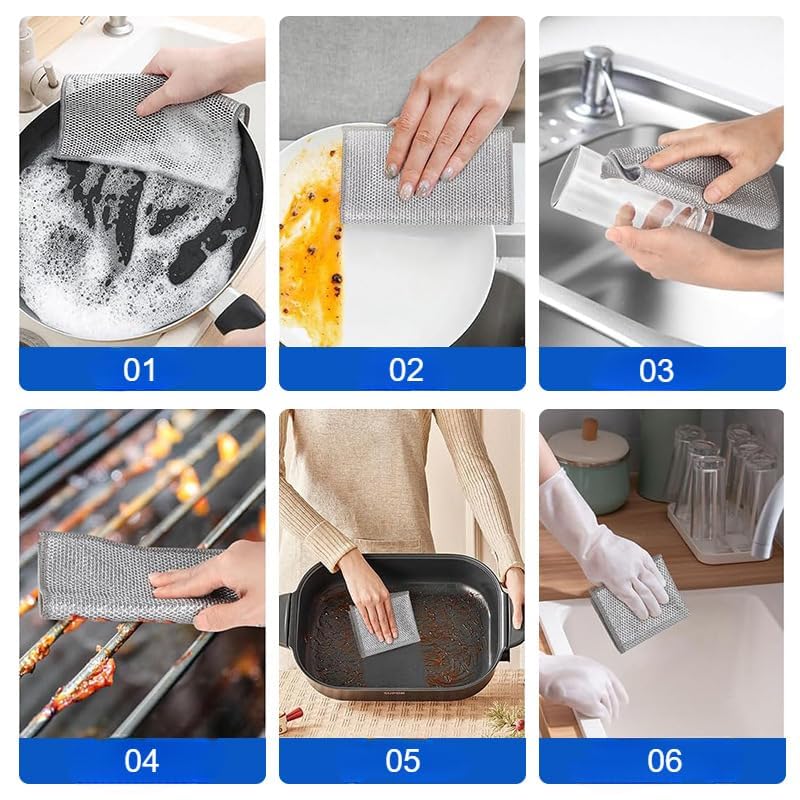 01

02

03

04

05

06