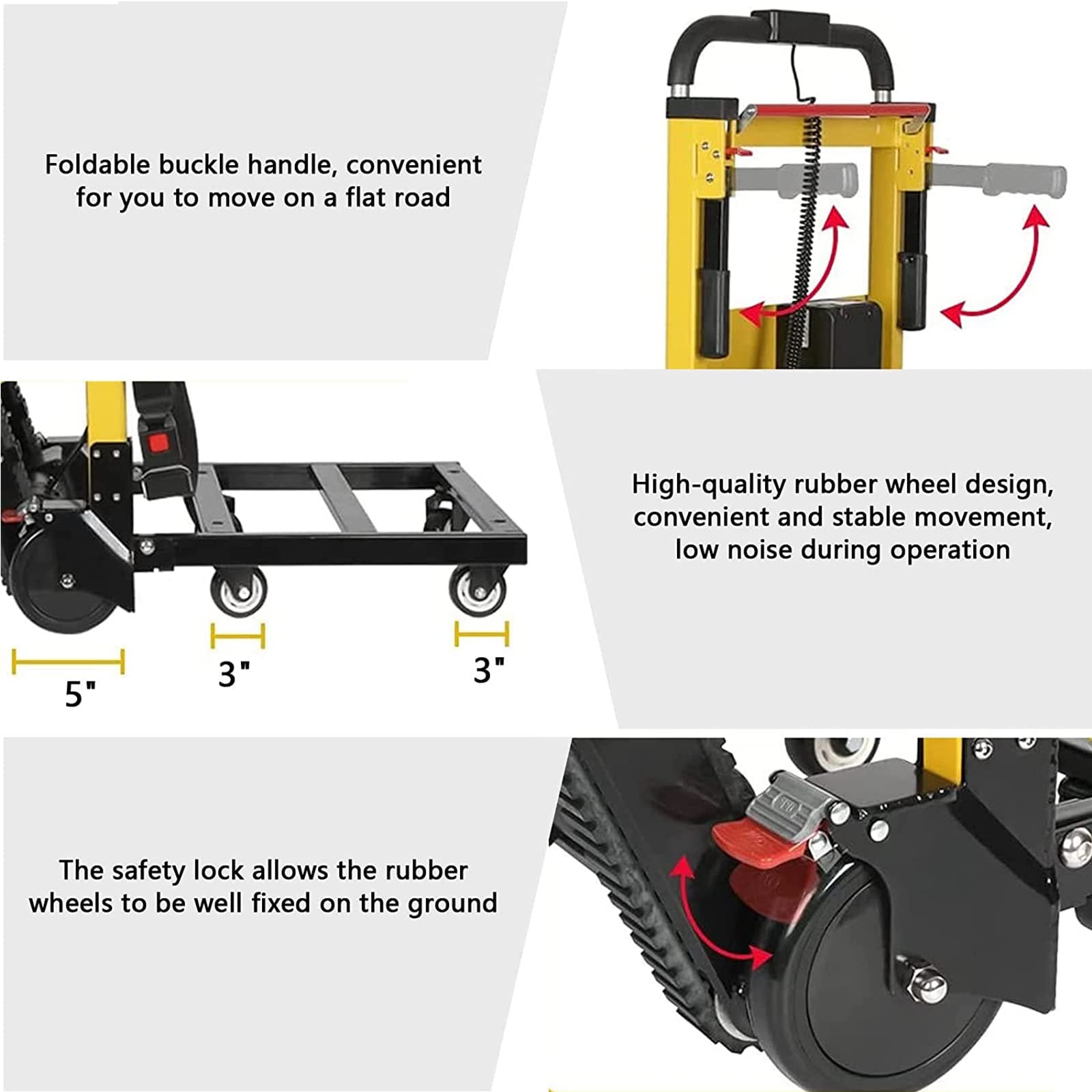 Foldable buckle handle, convenient for you to move on a flat road

5"

3"

3"

High-quality rubber wheel design, convenient and stable movement, low noise during operation

The safety lock allows the rubber wheels to be well fixed on the ground