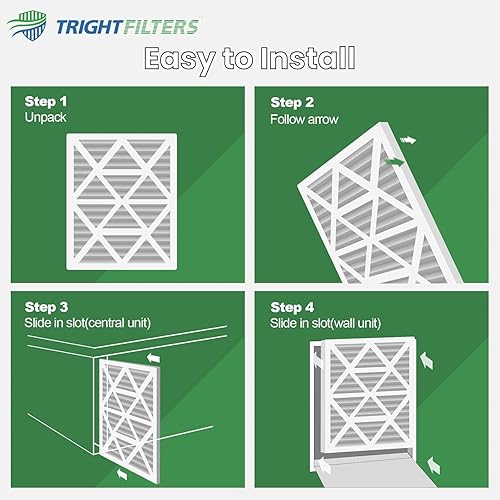 TRIGHTFILTERS

Easy to Install

Step 1
Unpack

Step 2
Follow arrow

Step 3
Slide in slot(central unit)

Step 4
Slide in slot(wall unit)