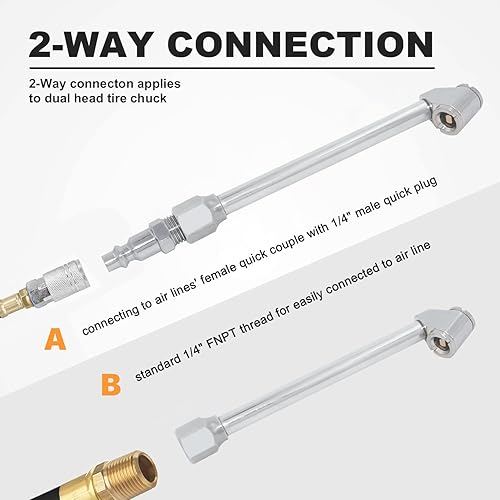 2-WAY CONNECTION

2-Way connecton applies to dual head tire chuck

A connecting to air lines' female quick couple with 1/4" male quick plug

B standard 1/4" FNPT thread for easily connected to air line