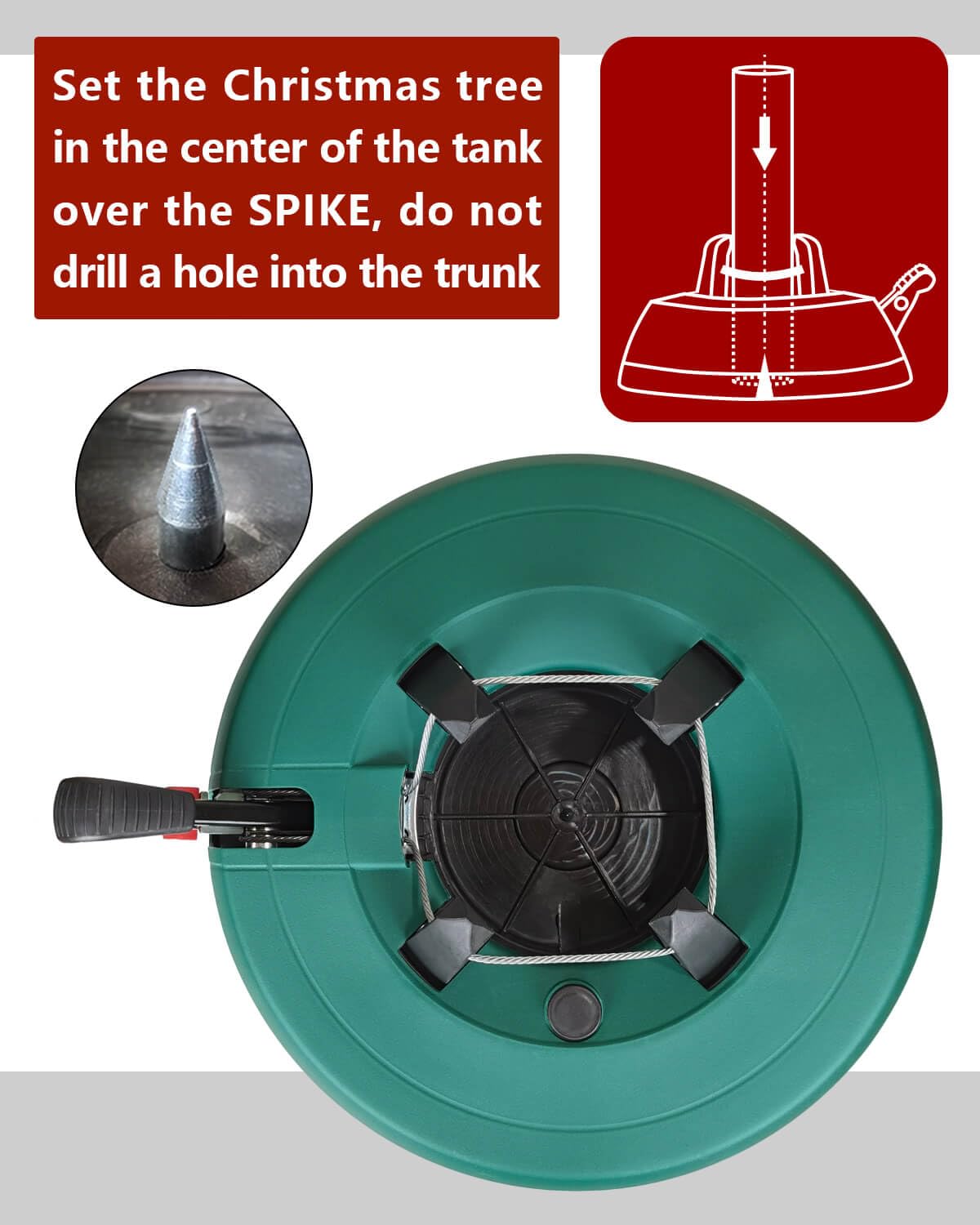 Set the Christmas tree in the center of the tank over the SPIKE, do not drill a hole into the trunk