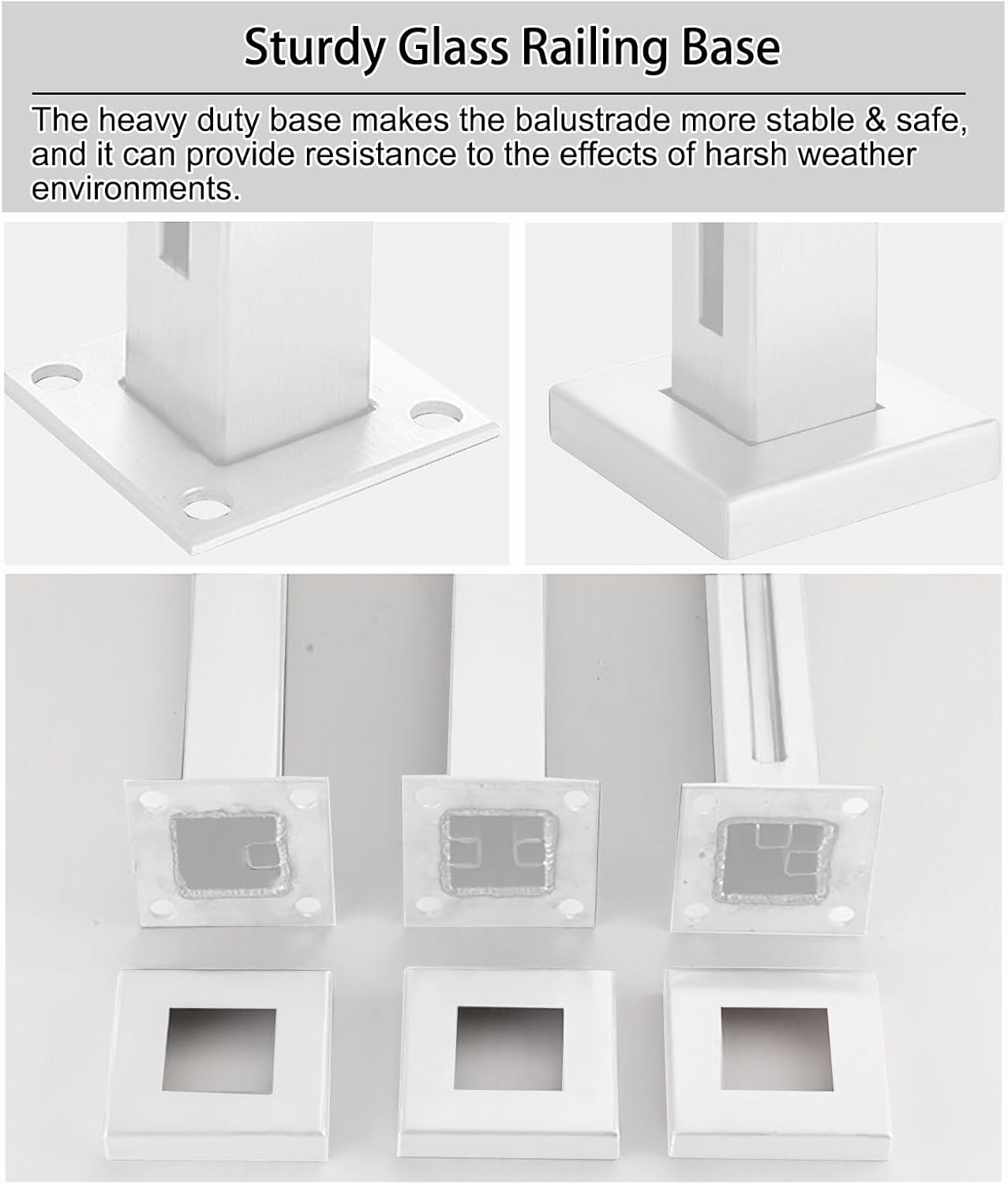 Sturdy Glass Railing Base

The heavy duty base makes the balustrade more stable & safe, and it can provide resistance to the effects of harsh weather environments.