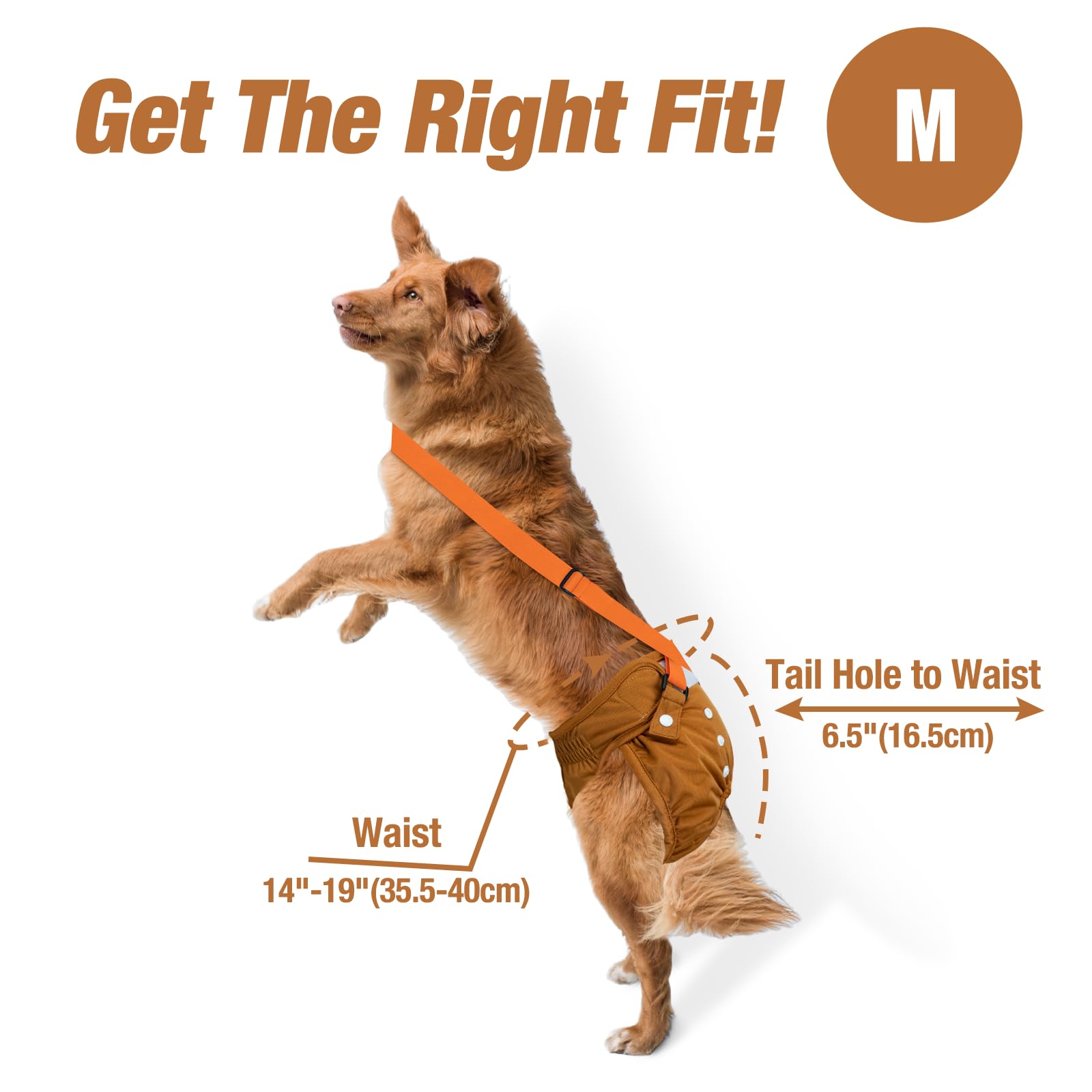 Get The Right Fit!

M

Tail Hole to Waist

6.5"(16.5cm)

Waist

14"-19"(35.5-40cm)