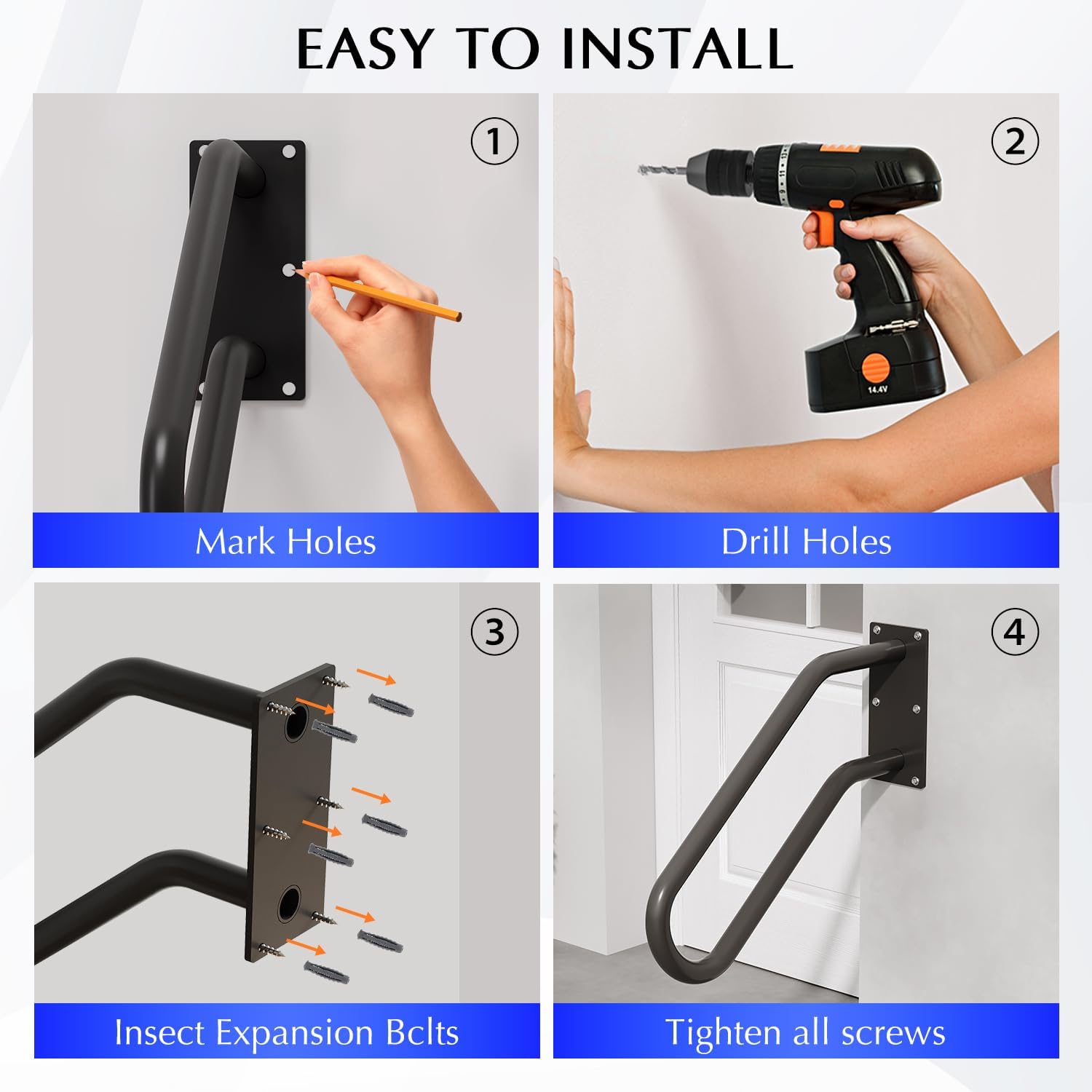 EASY TO INSTALL

①

Mark Holes

②

14.4V

Drill Holes

③

Insect Expansion Bclts

④

Tighten all screws