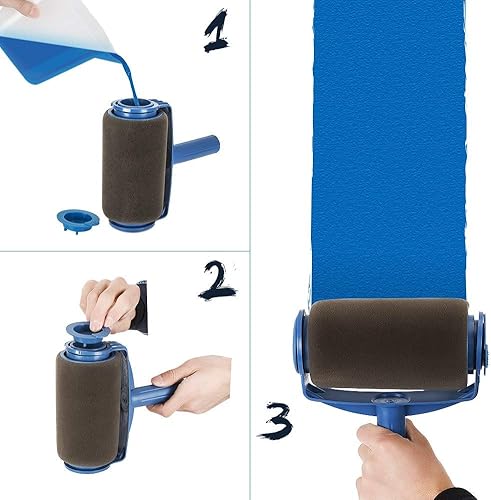 1

2

3