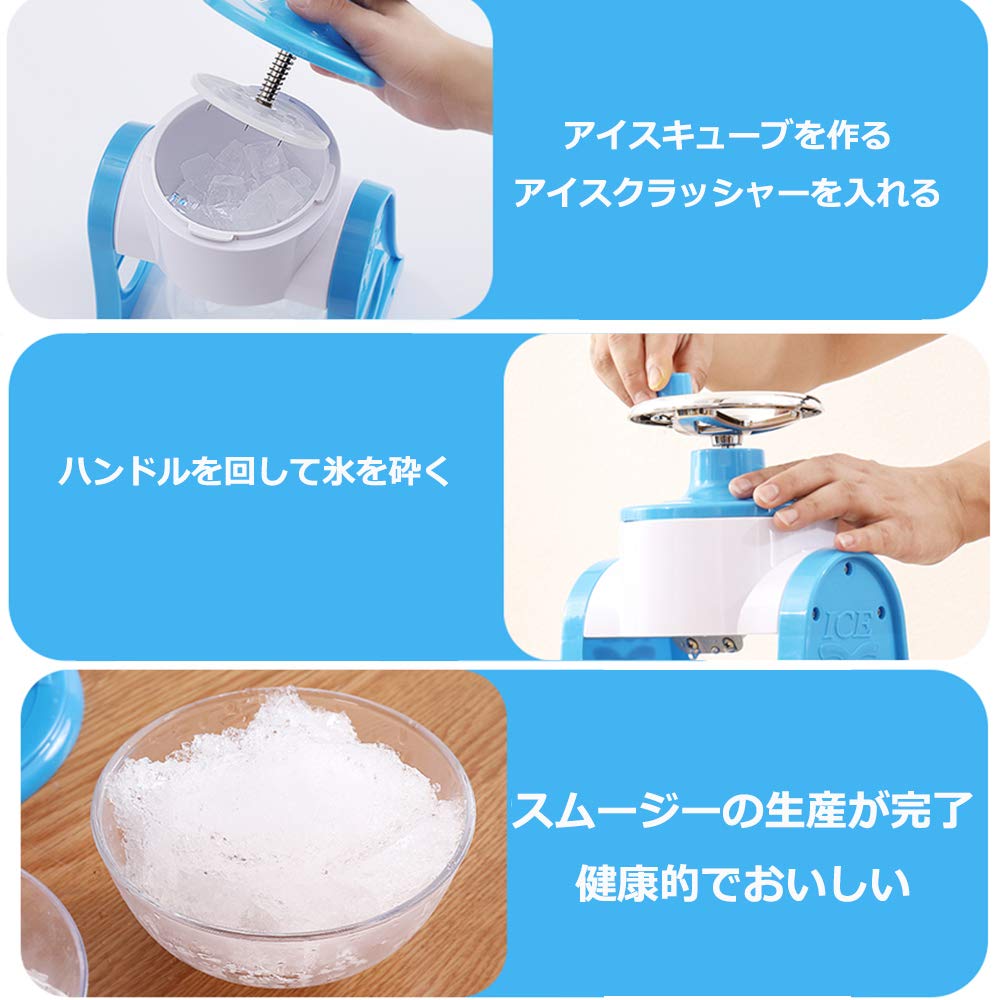 アイスキューブを作る
アイスクラッシャーを入れる

ハンドルを回して氷を砕く

ICE

スムージーの生産が完了
健康的でおいしい