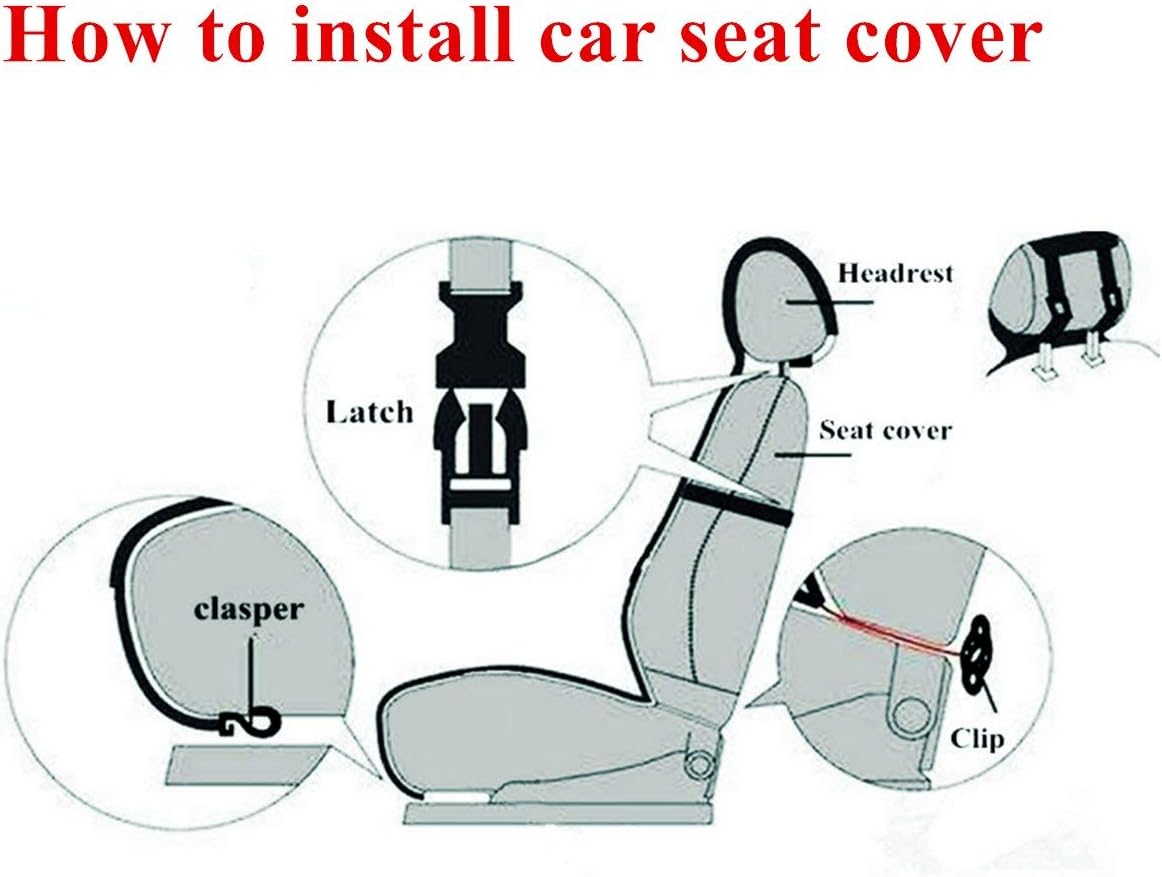 How to install car seat cover

Headrest

Latch

Seat cover

clasper

Clip