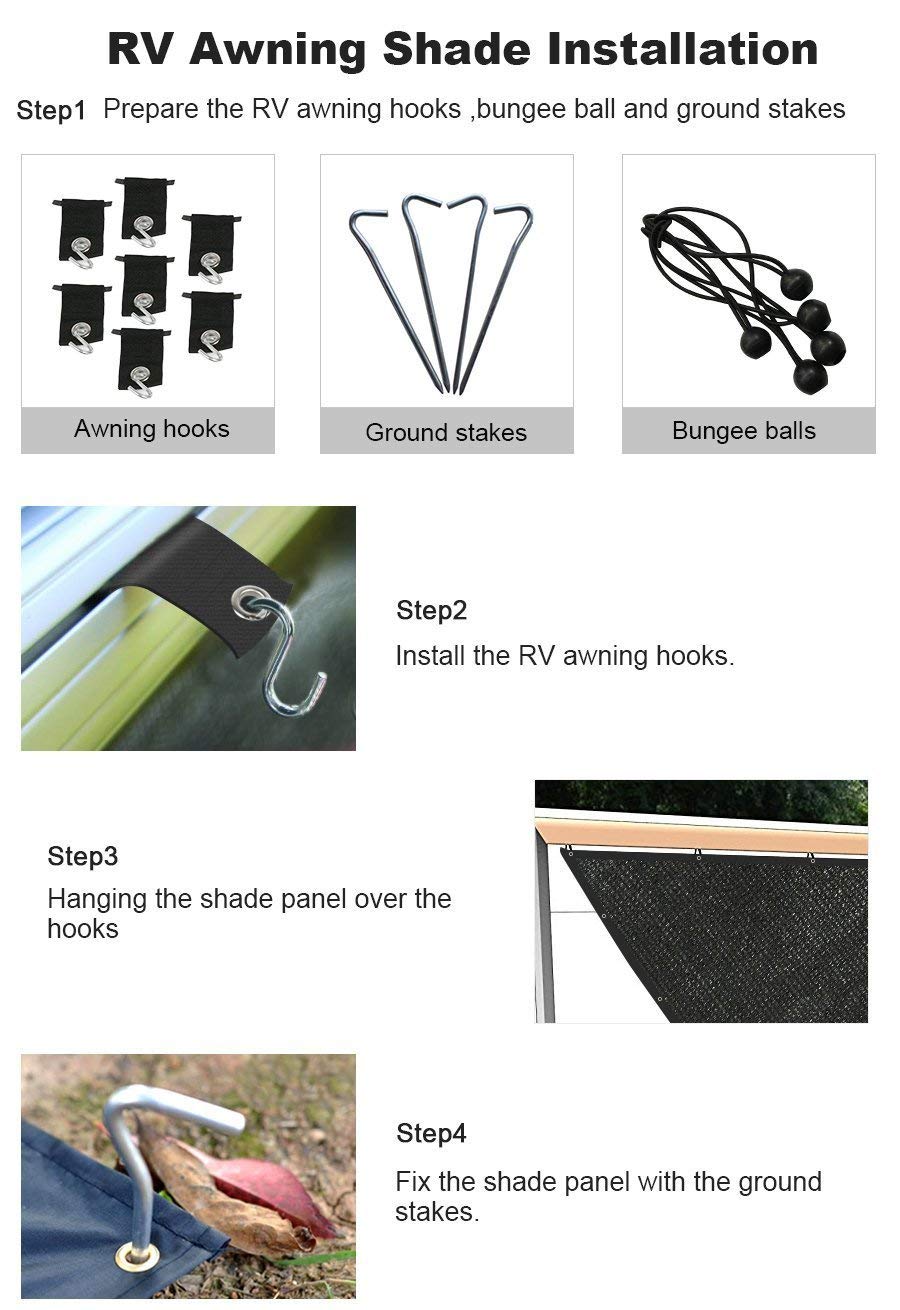 RV Awning Shade Installation

Step1 Prepare the RV awning hooks ,bungee ball and ground stakes

Awning hooks

Ground stakes

Bungee balls

Step2

Install the RV awning hooks.

Step3

Hanging the shade panel over the hooks

Step4

Fix the shade panel with the ground stakes.