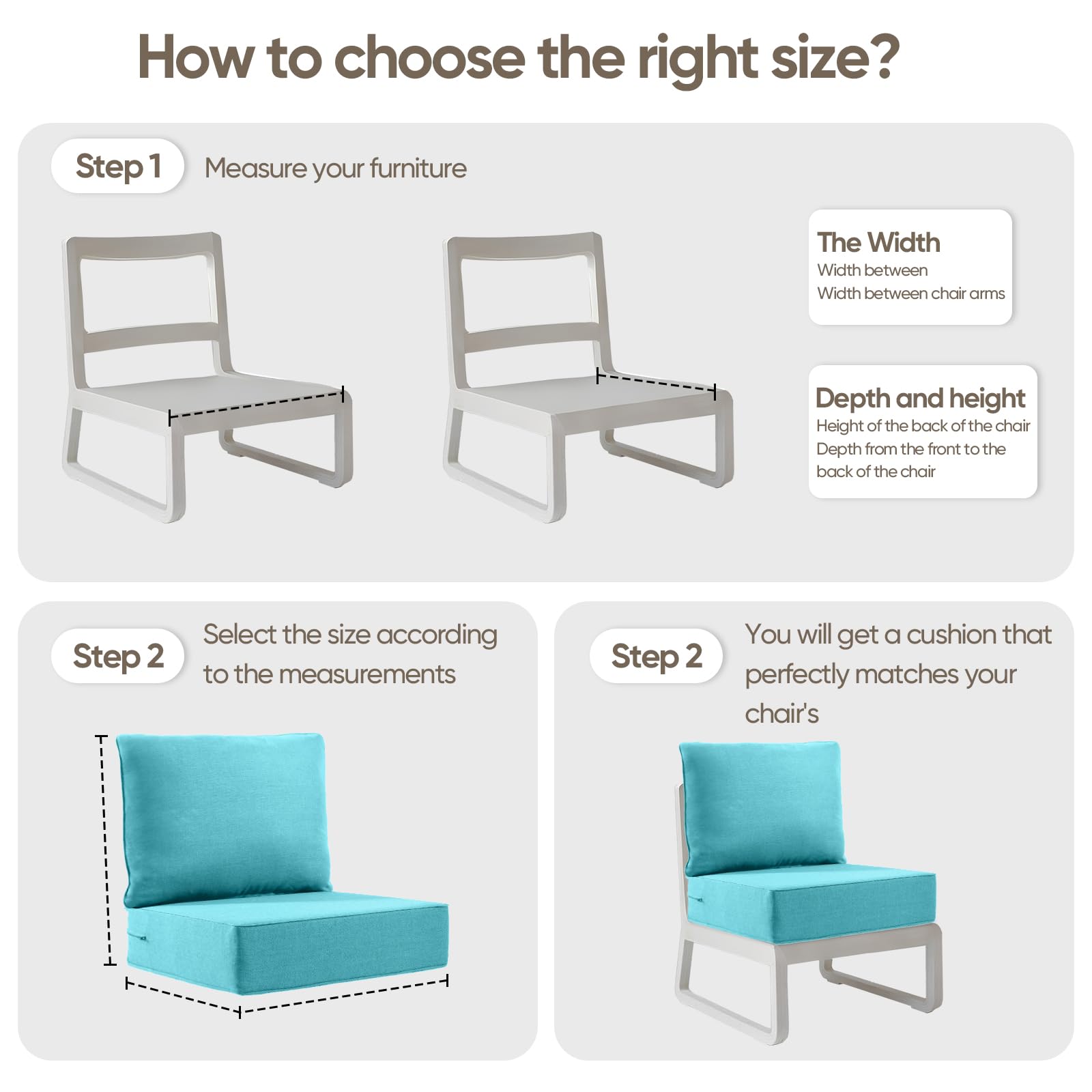 How to choose the right size?

Step 1

Measure your furniture

The Width
Width between
Width between chair arms

Depth and height
Height of the back of the chair
Depth from the front to the back of the chair

Step 2

Select the size according to the measurements

Step 2

You will get a cushion that perfectly matches your chair's