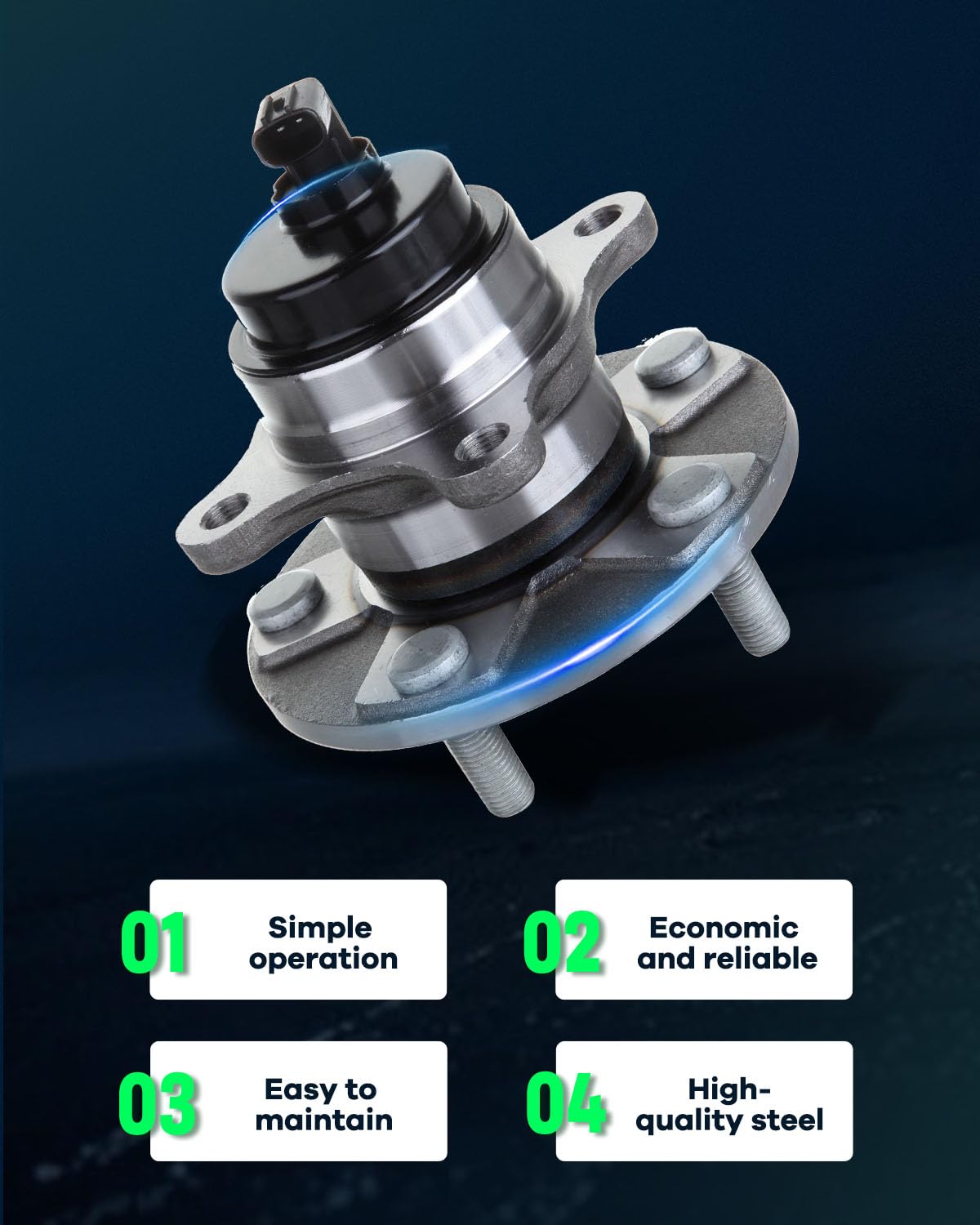 01 Simple operation

02 Economic and reliable

03 Easy to maintain

04 High-quality steel