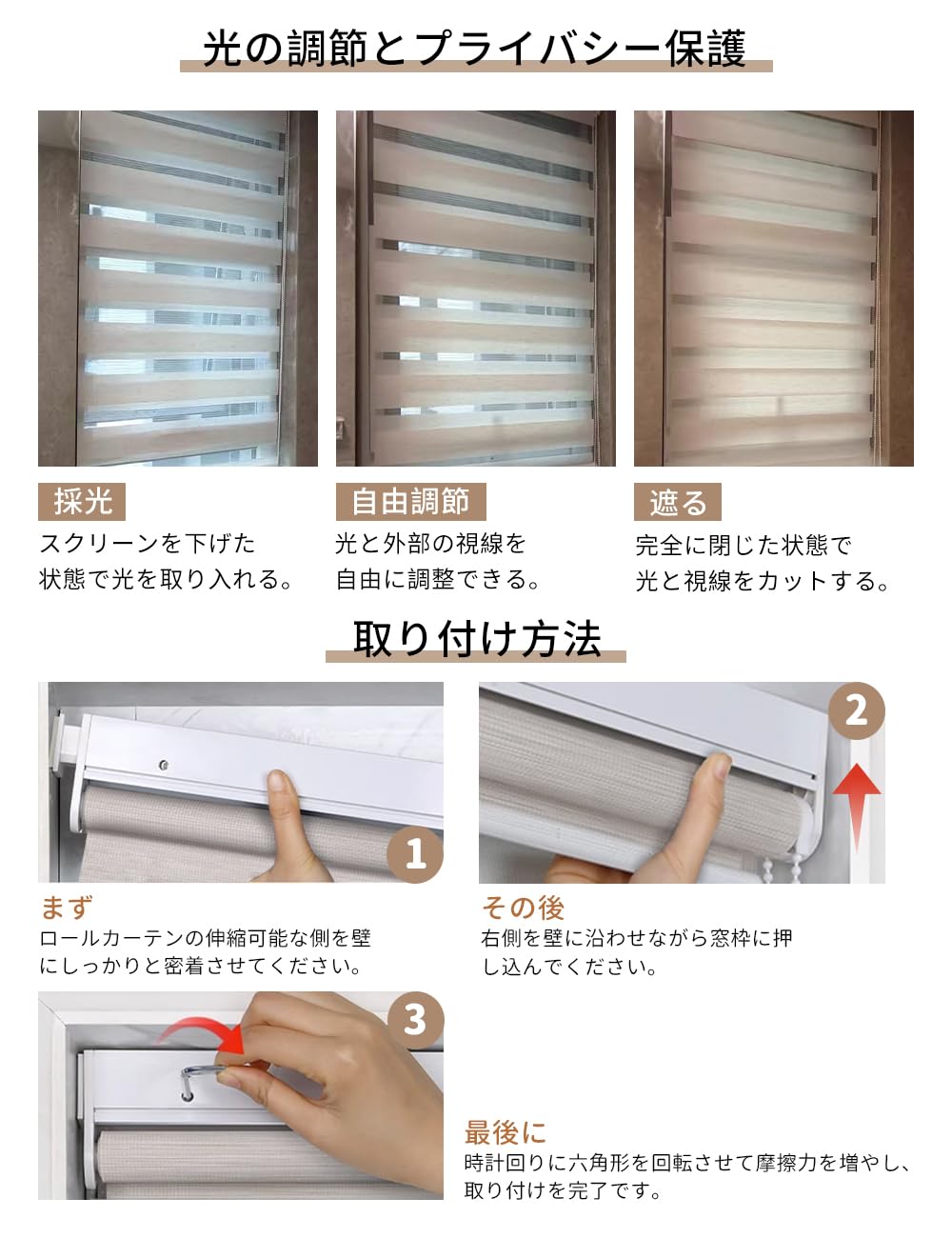 光の調節とプライバシー保護

採光
スクリーンを下げた状態で光を取り入れる。

自由調節
光と外部の視線を自由に調整できる。

遮る
完全に閉じた状態で光と視線をカットする。

取り付け方法

1

まず
ロールカーテンの伸縮可能な側を壁にしっかりと密着させてください。

2

その後
右側を壁に沿わせながら窓枠に押し込んでください。

3

最後に
時計回りに六角形を回転させて摩擦力を増やし、取り付けを完了です。