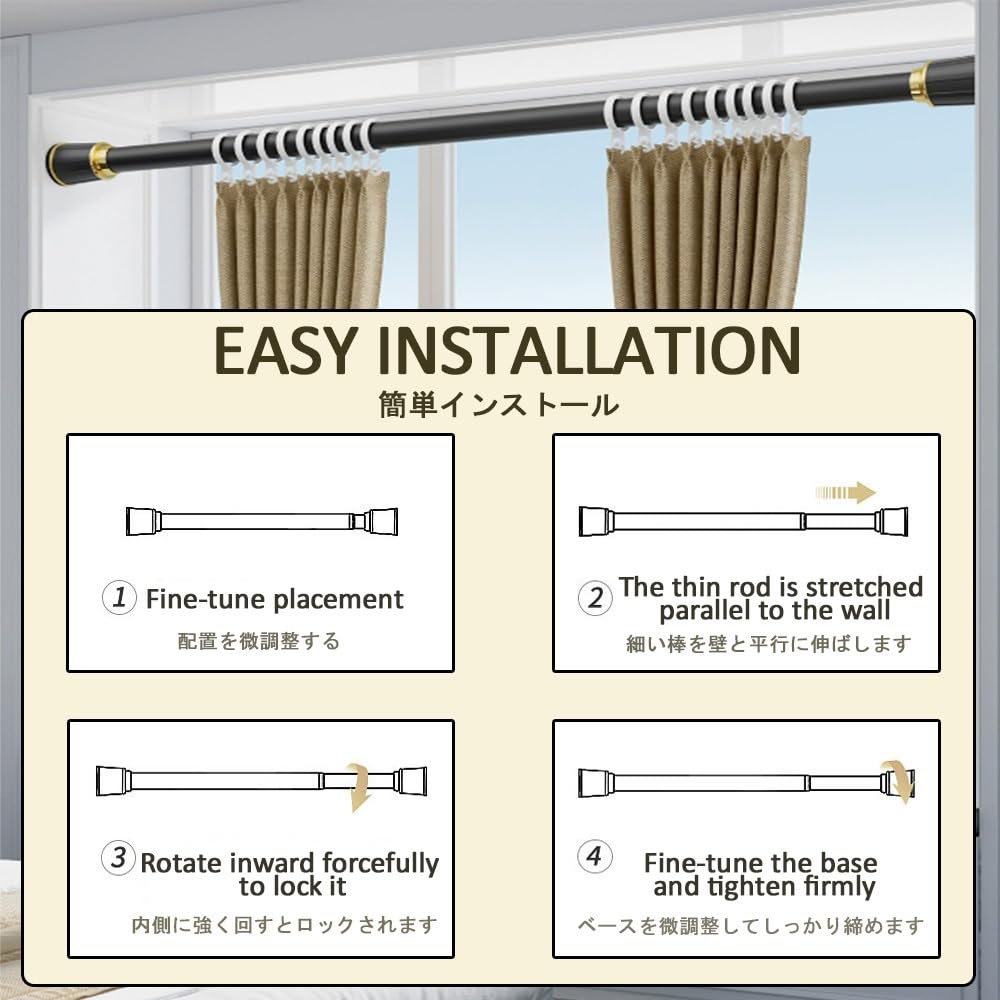 EASY INSTALLATION
簡単インストール

① Fine-tune placement
配置を微調整する

② The thin rod is stretched parallel to the wall
細い棒を壁と平行に伸ばします

③ Rotate inward forcefully to lock it
内側に強く回すとロックされます

④ Fine-tune the base and tighten firmly
ベースを微調整してしっかり締めます