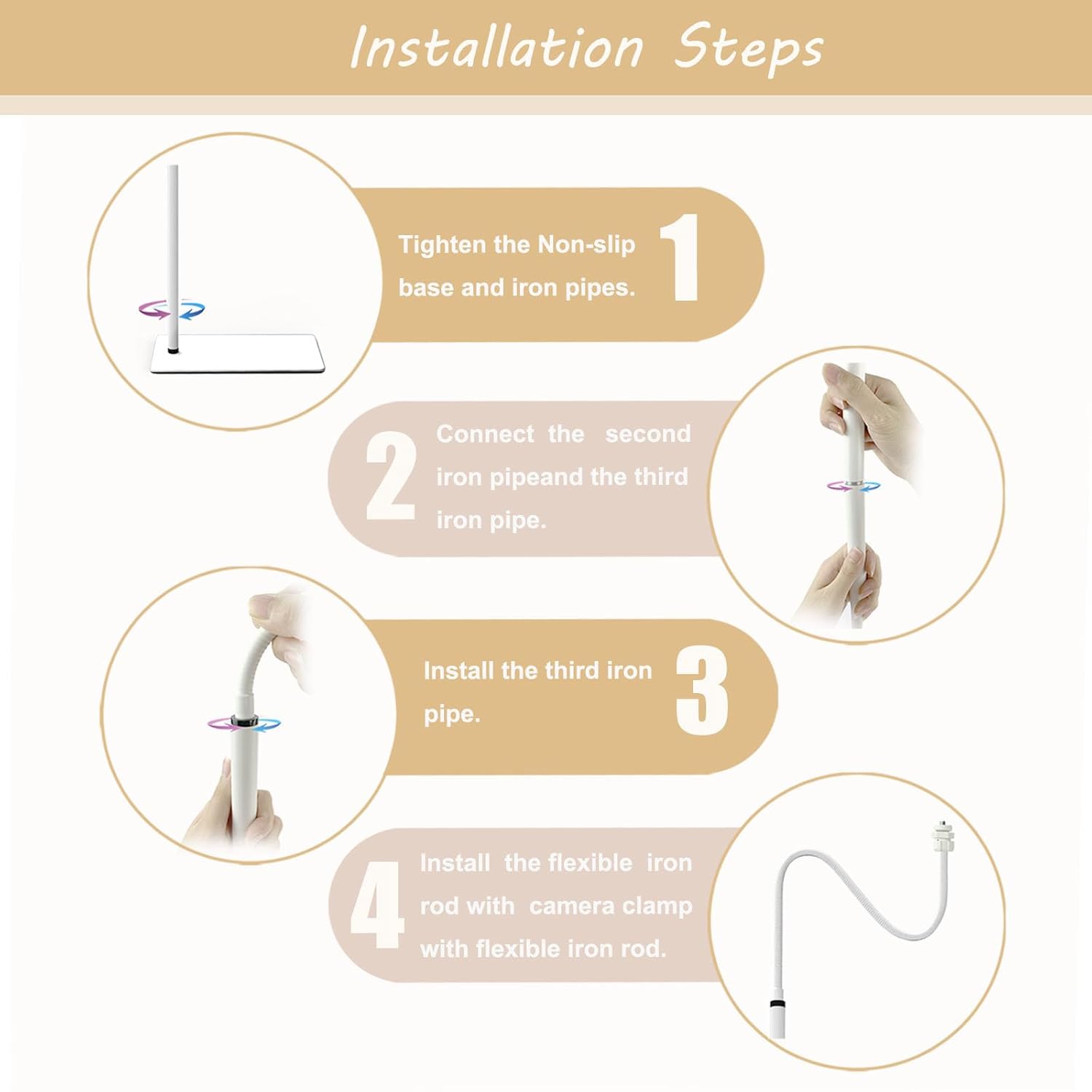 Installation Steps

Tighten the Non-slip base and iron pipes.

1

2

Connect the second iron pipeand the third iron pipe.

Install the third iron pipe.

3

4

Install the flexible iron rod with camera clamp with flexible iron rod.