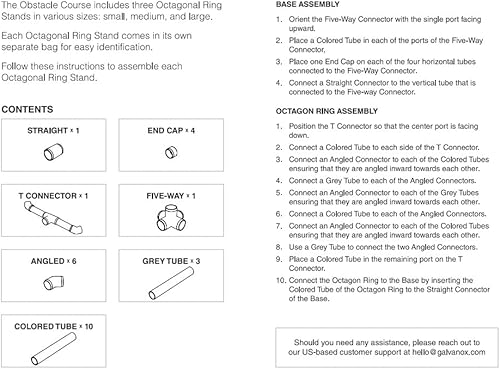 The Obstacle Course includes three Octagonal Ring Stands in various sizes: small, medium, and large.

Each Octagonal Ring Stand comes in its own separate bag for easy identification.

Follow these instructions to assemble each Octagonal Ring Stand.

CONTENTS

STRAIGHT × 1

END CAP × 4

T CONNECTOR × 1

FIVE-WAY × 1

ANGLED × 6

GREY TUBE × 3

COLORED TUBE × 10

BASE ASSEMBLY

1. Orient the Five-Way Connector with the single port facing upward.
2. Place a Colored Tube in each of the ports of the Five-Way Connector.
3. Place one End Cap on each of the four horizontal tubes connected to the Five-Way Connector.
4. Connect a Straight Connector to the vertical tube that is connected to the Five-way Connector.

OCTAGON RING ASSEMBLY

1. Position the T Connector so that the center port is facing down.
2. Connect a Colored Tube to each side of the T Connector.
3. Connect an Angled Connector to each of the Colored Tubes ensuring that they are angled inward towards each other.
4. Connect a Grey Tube to each of the Angled Connectors.
5. Connect an Angled Connector to each of the Grey Tubes ensuring that they are angled inward towards each other.
6. Connect a Colored Tube to each of the Angled Connectors.
7. Connect an Angled Connector to each of the Colored Tubes ensuring that they are angled inward towards each other.
8. Use a Grey Tube to connect the two Angled Connectors.
9. Place a Colored Tube in the remaining port on the T Connector.
10. Connect the Octagon Ring to the Base by inserting the Colored Tube of the Octagon Ring to the Straight Connector of the Base.

Should you need any assistance, please reach out to our US-based customer support at hello@galvanox.com