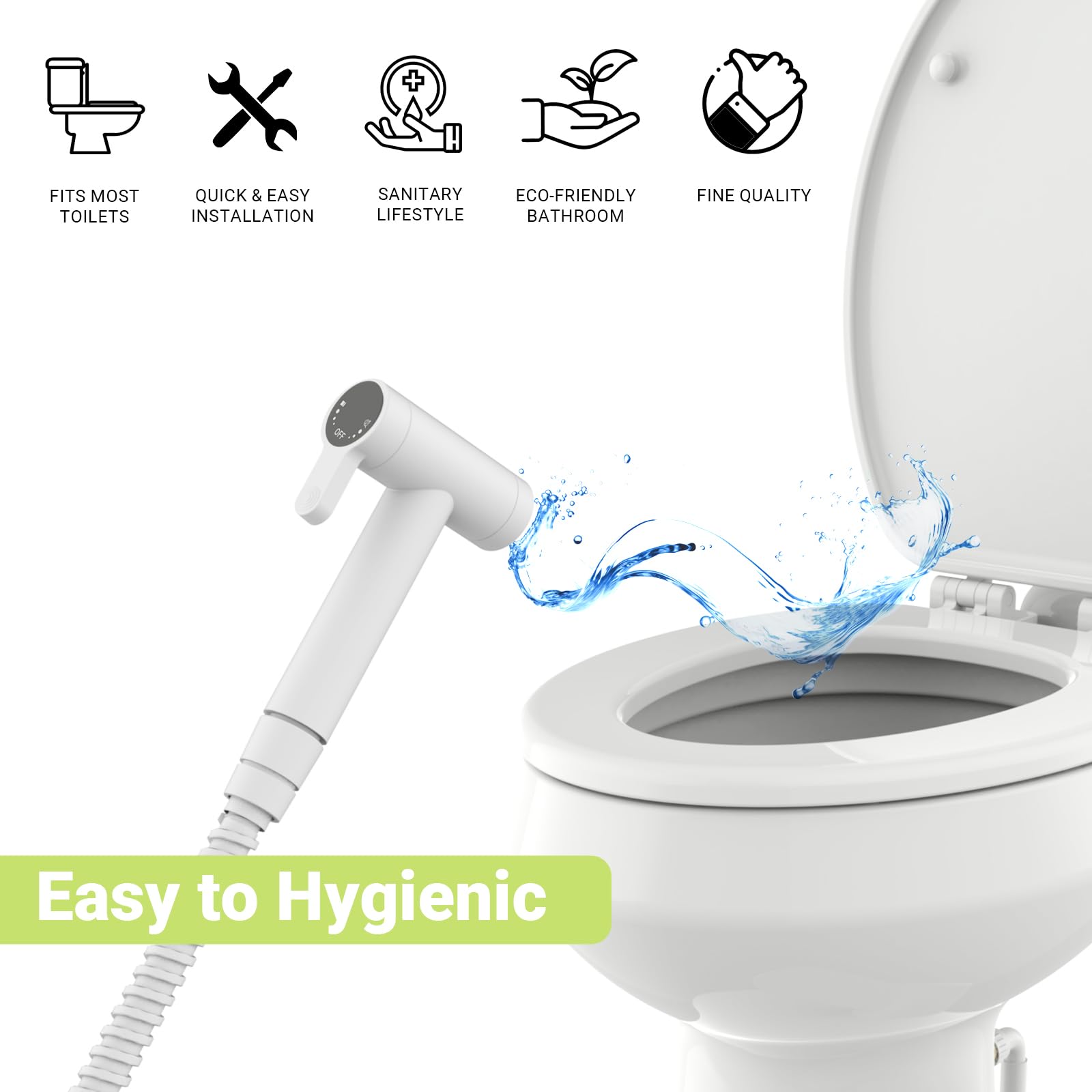 FITS MOST TOILETS

QUICK & EASY INSTALLATION

SANITARY LIFESTYLE

ECO-FRIENDLY BATHROOM

FINE QUALITY

OFF

Easy to Hygienic