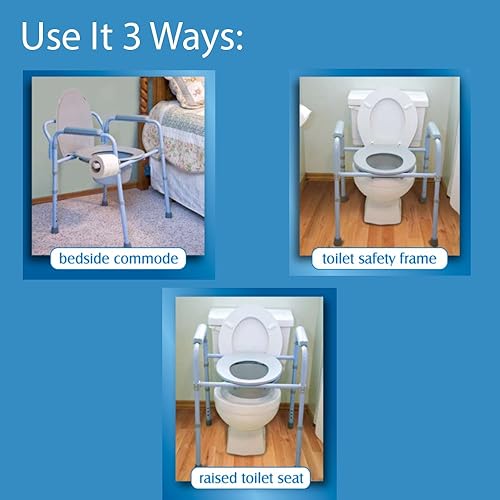 Use It 3 Ways:

bedside commode

toilet safety frame

raised toilet seat