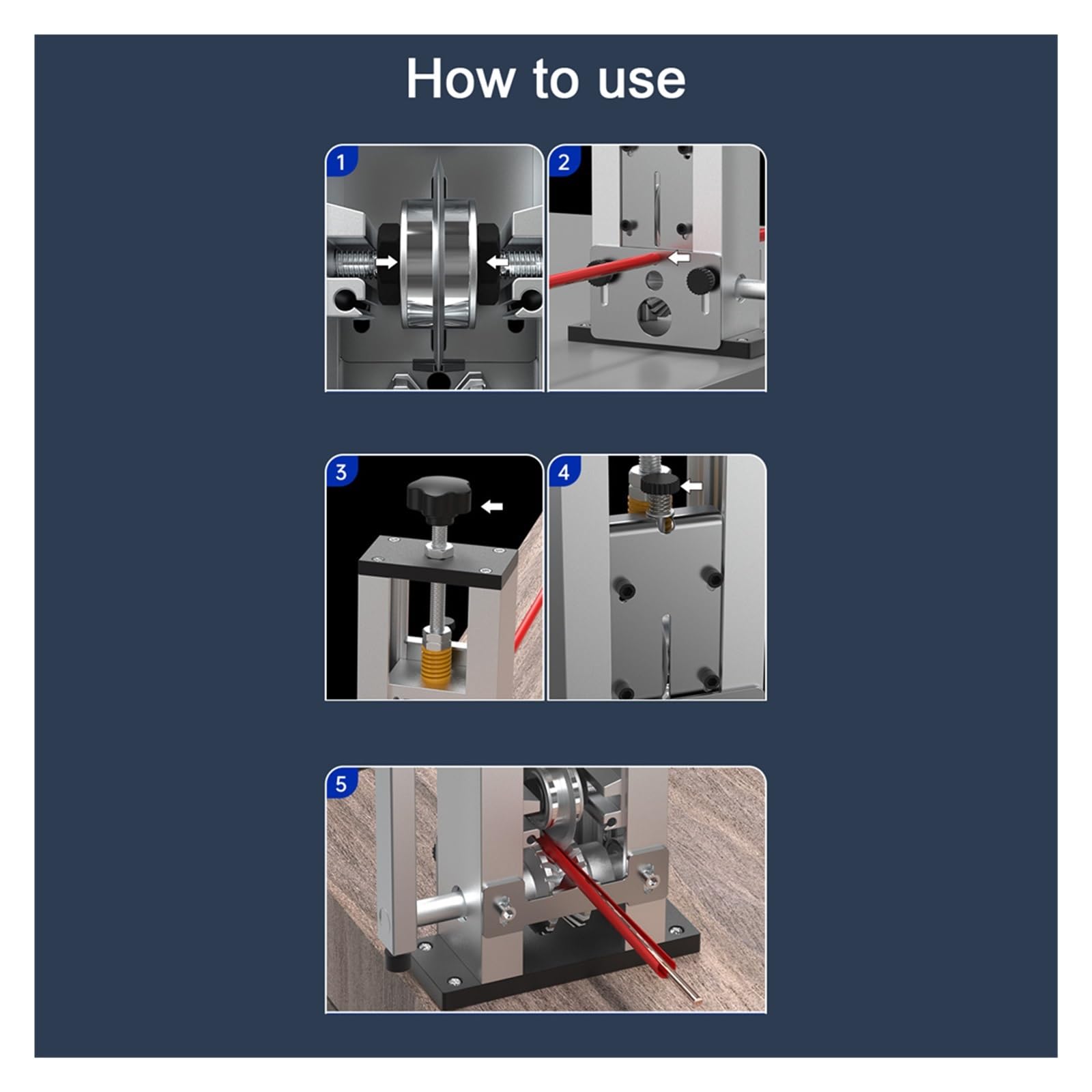 How to use

1

2

3

4

5