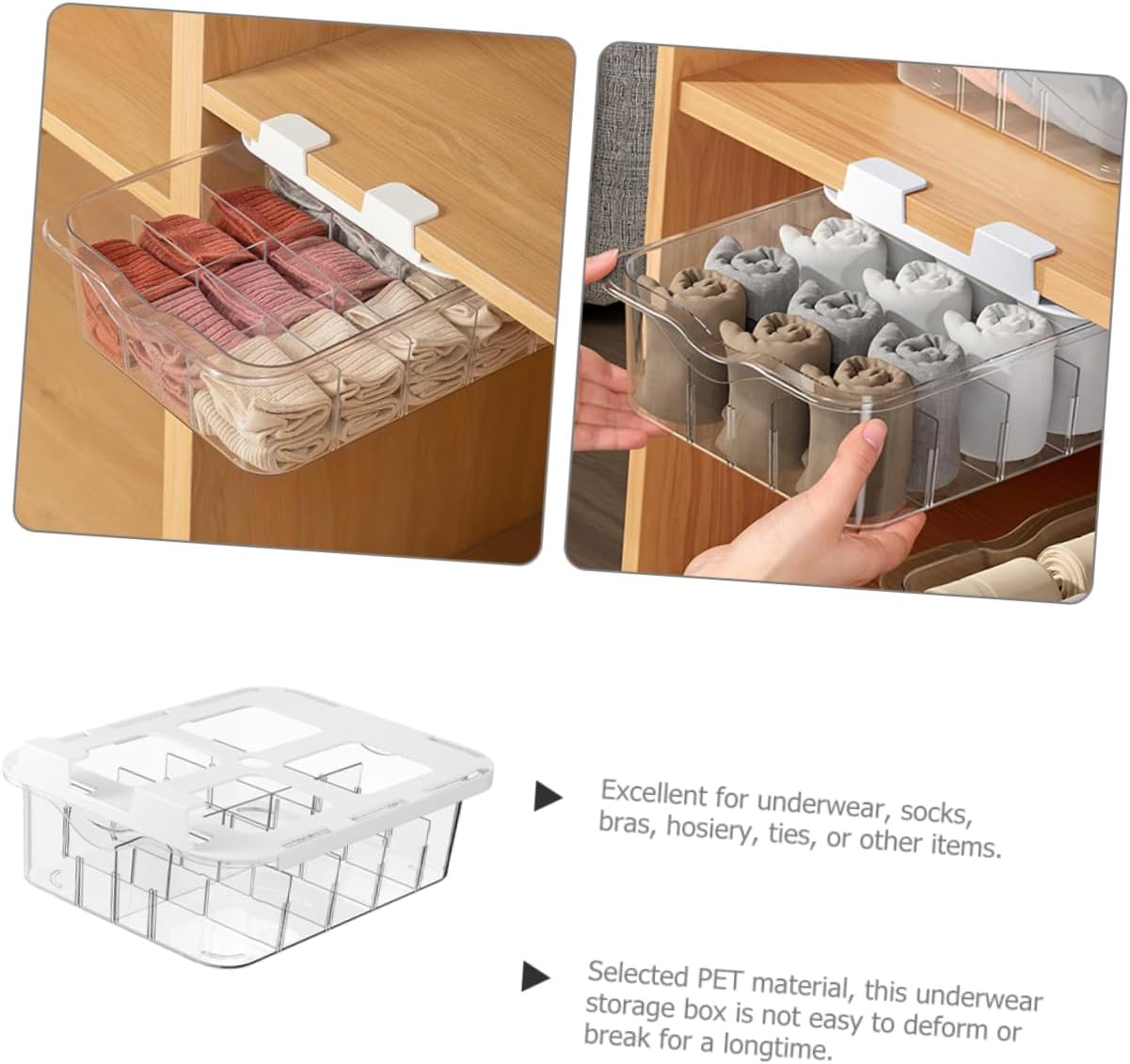 Excellent for underwear, socks, bras, hosiery, ties, or other items.

Selected PET material, this underwear storage box is not easy to deform or break for a longtime.