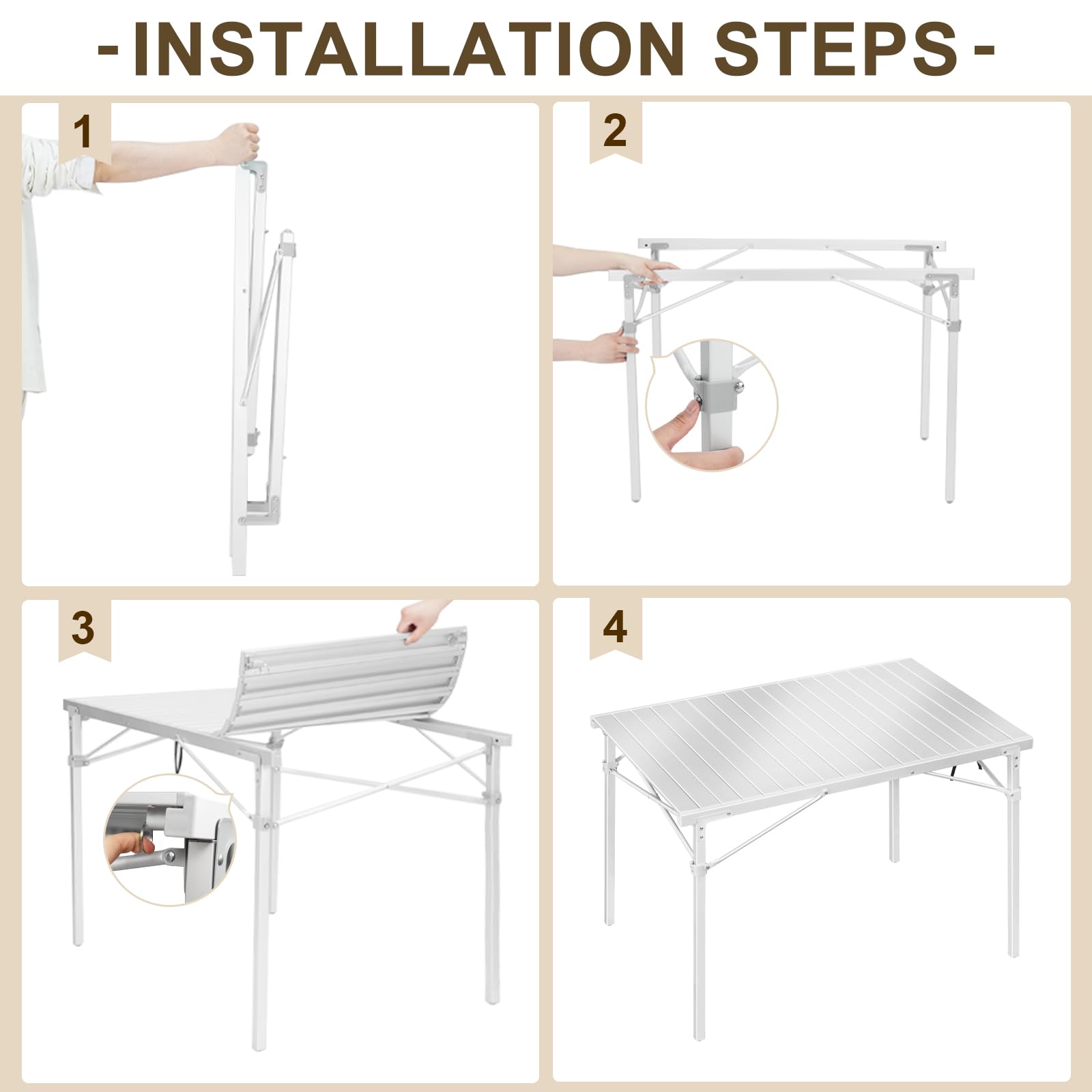 -INSTALLATION STEPS-

1

2

3

4