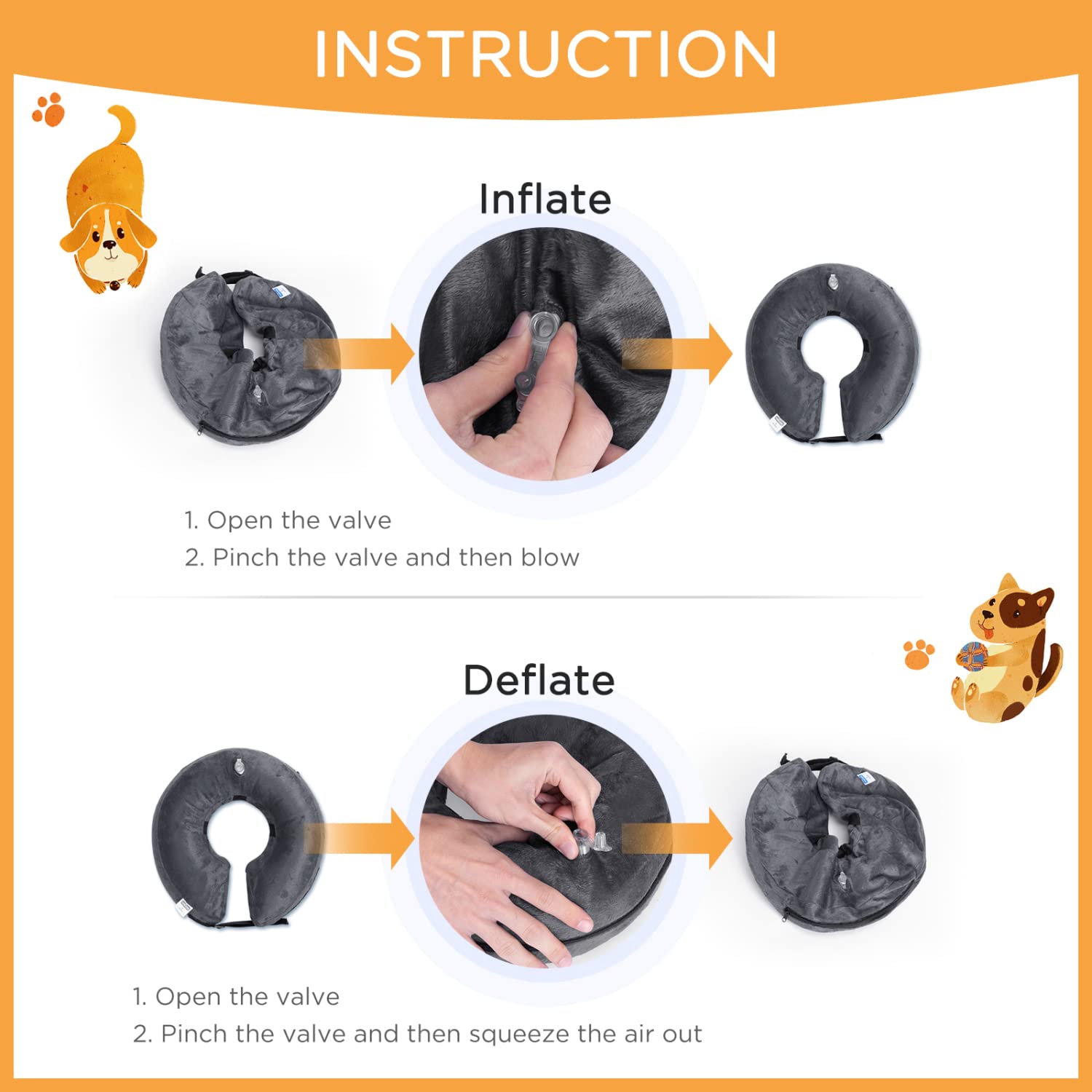 INSTRUCTION

Inflate

1. Open the valve
2. Pinch the valve and then blow

Deflate

1. Open the valve
2. Pinch the valve and then squeeze the air out