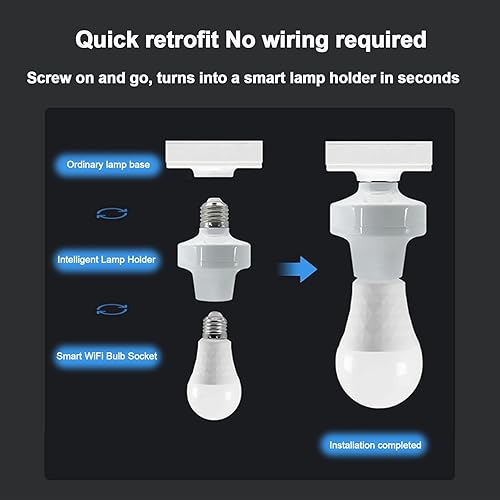 Quick retrofit No wiring required

Screw on and go, turns into a smart lamp holder in seconds

Ordinary lamp base

Intelligent Lamp Holder

Smart WiFi Bulb Socket

Installation completed