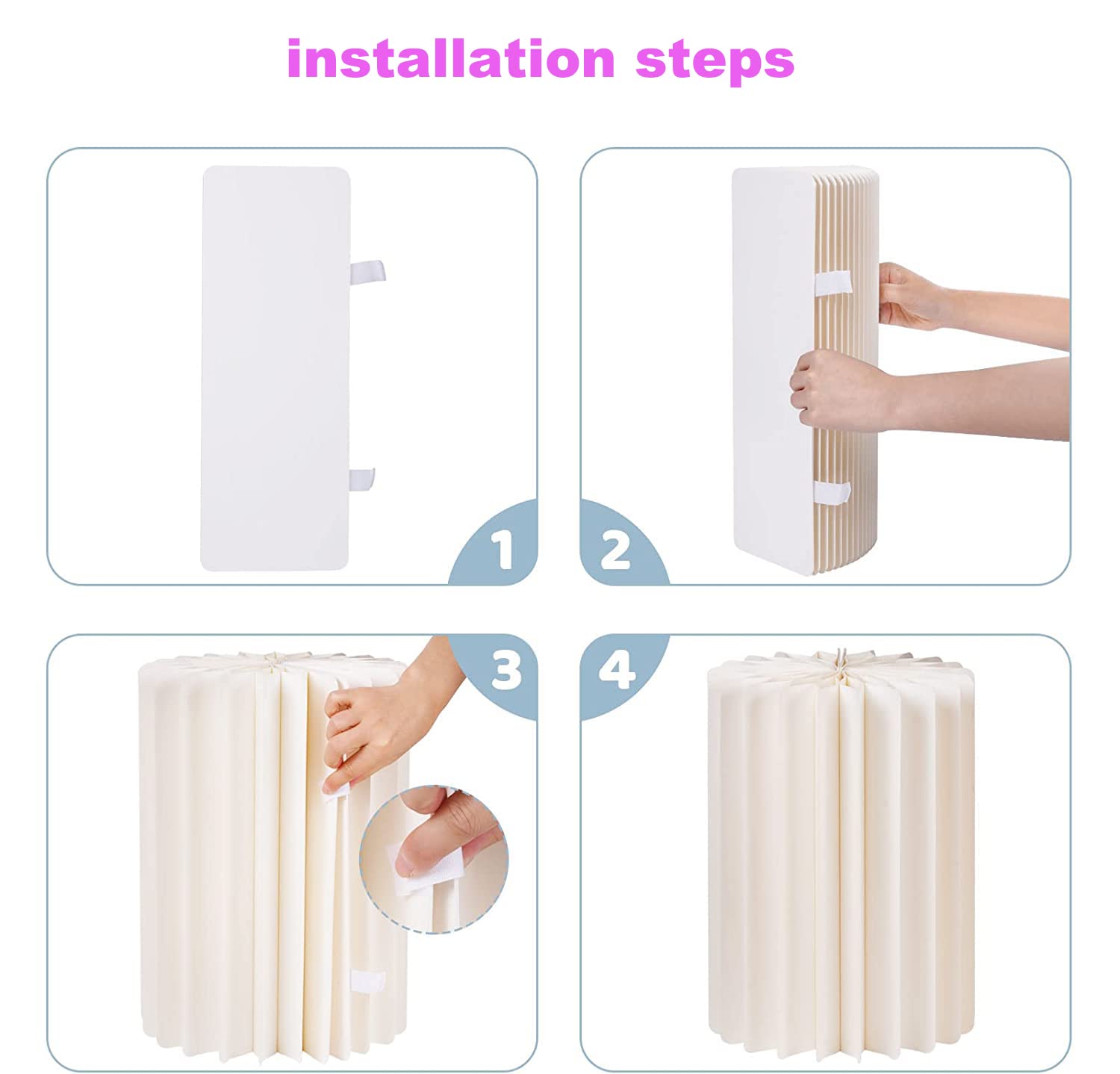 installation steps

1

2

3

4