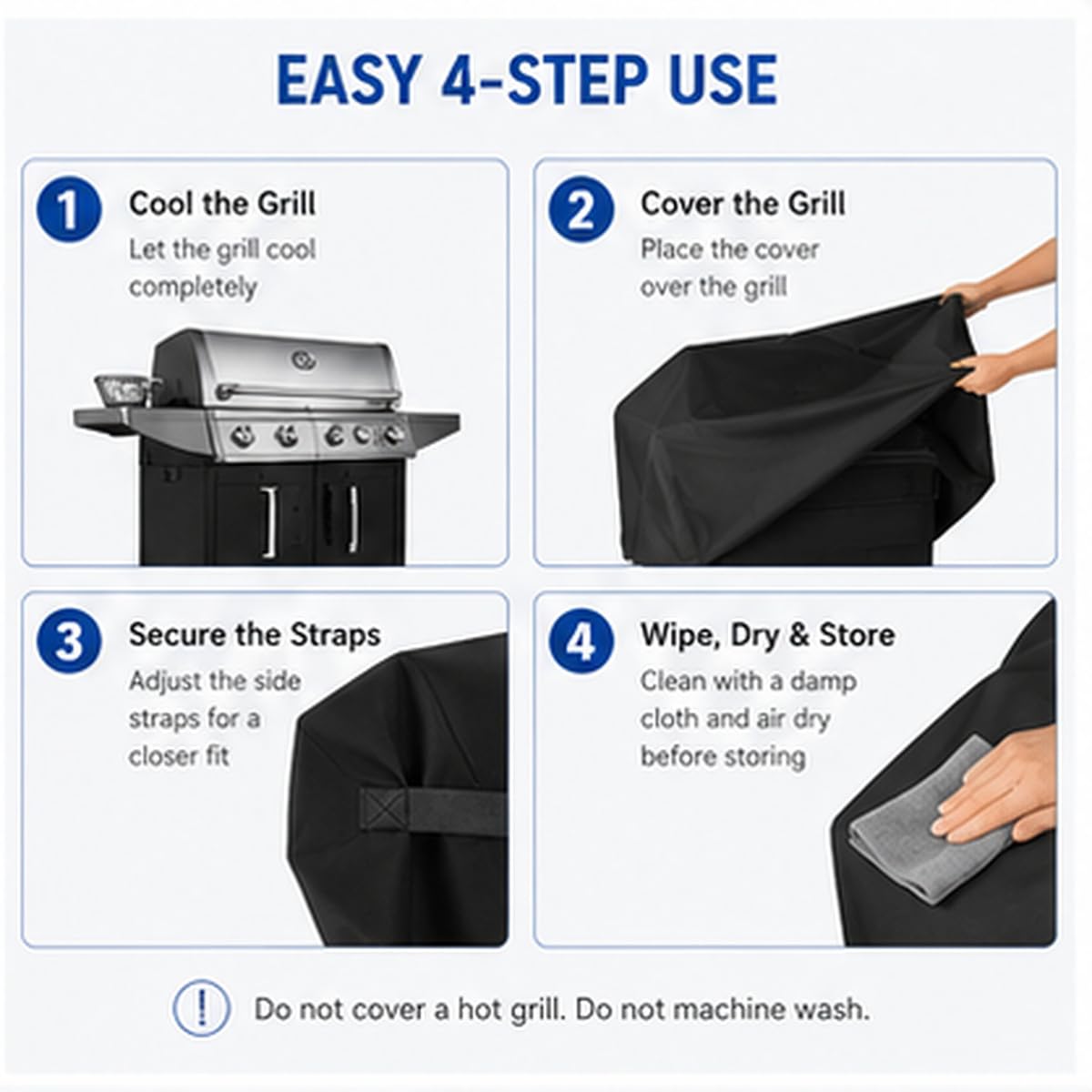 EASY 4-STEP USE

1 Cool the Grill
Let the grill cool completely

2 Cover the Grill
Place the cover over the grill

3 Secure the Straps
Adjust the side straps for a closer fit

4 Wipe, Dry & Store
Clean with a damp cloth and air dry before storing

! Do not cover a hot grill. Do not machine wash.