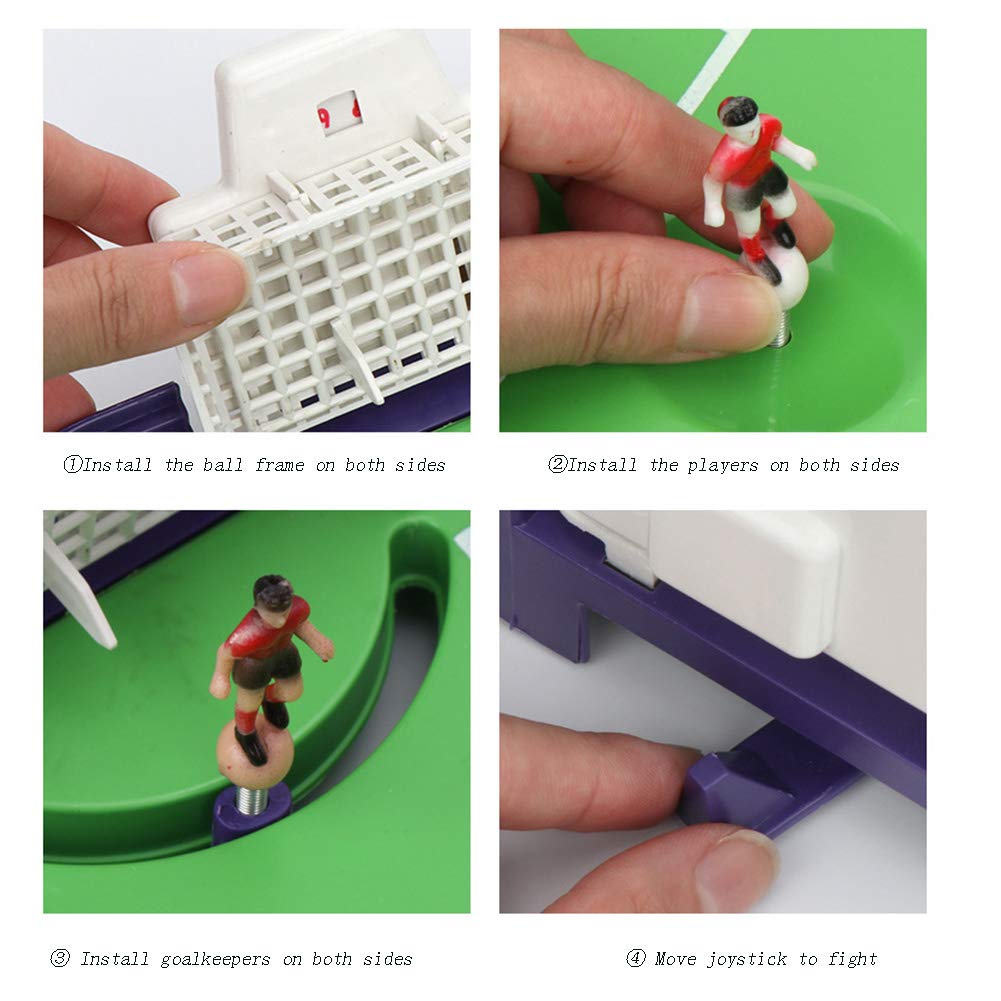 ①Install the ball frame on both sides

②Install the players on both sides

③ Install goalkeepers on both sides

④ Move joystick to fight