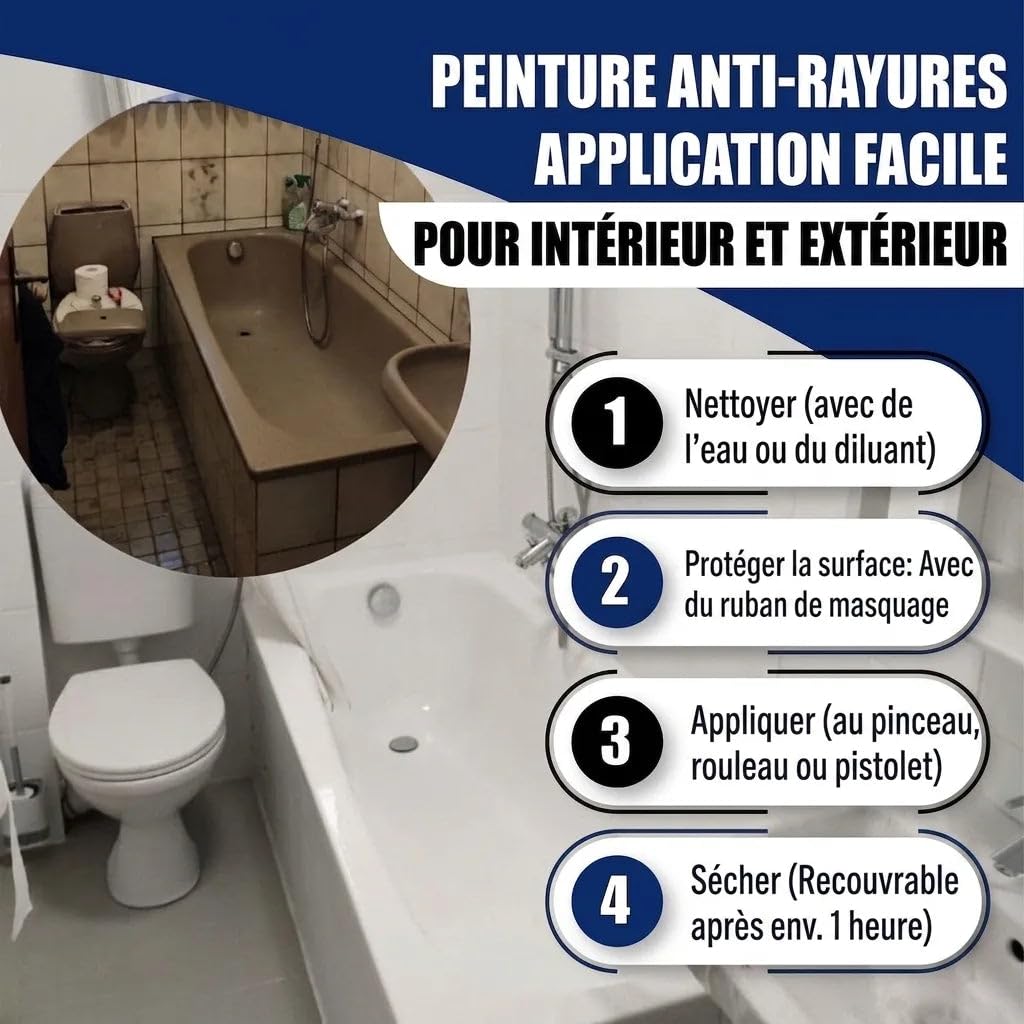 PEINTURE ANTI-RAYURES
APPLICATION FACILE

POUR INTÉRIEUR ET EXTÉRIEUR

1 Nettoyer (avec de l'eau ou du diluant)

2 Protéger la surface: Avec du ruban de masquage

3 Appliquer (au pinceau, rouleau ou pistolet)

4 Sécher (Recouvrable après env. 1 heure)