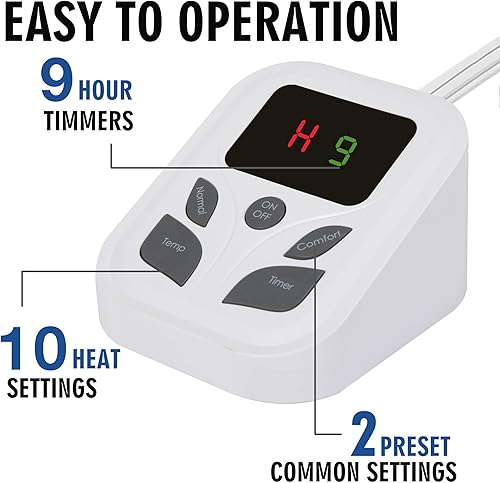 EASY TO OPERATION

9 HOUR TIMMERS

H 9

Normal

ON OFF

Temp

Comfort

Timer

10 HEAT SETTINGS

2 PRESET COMMON SETTINGS