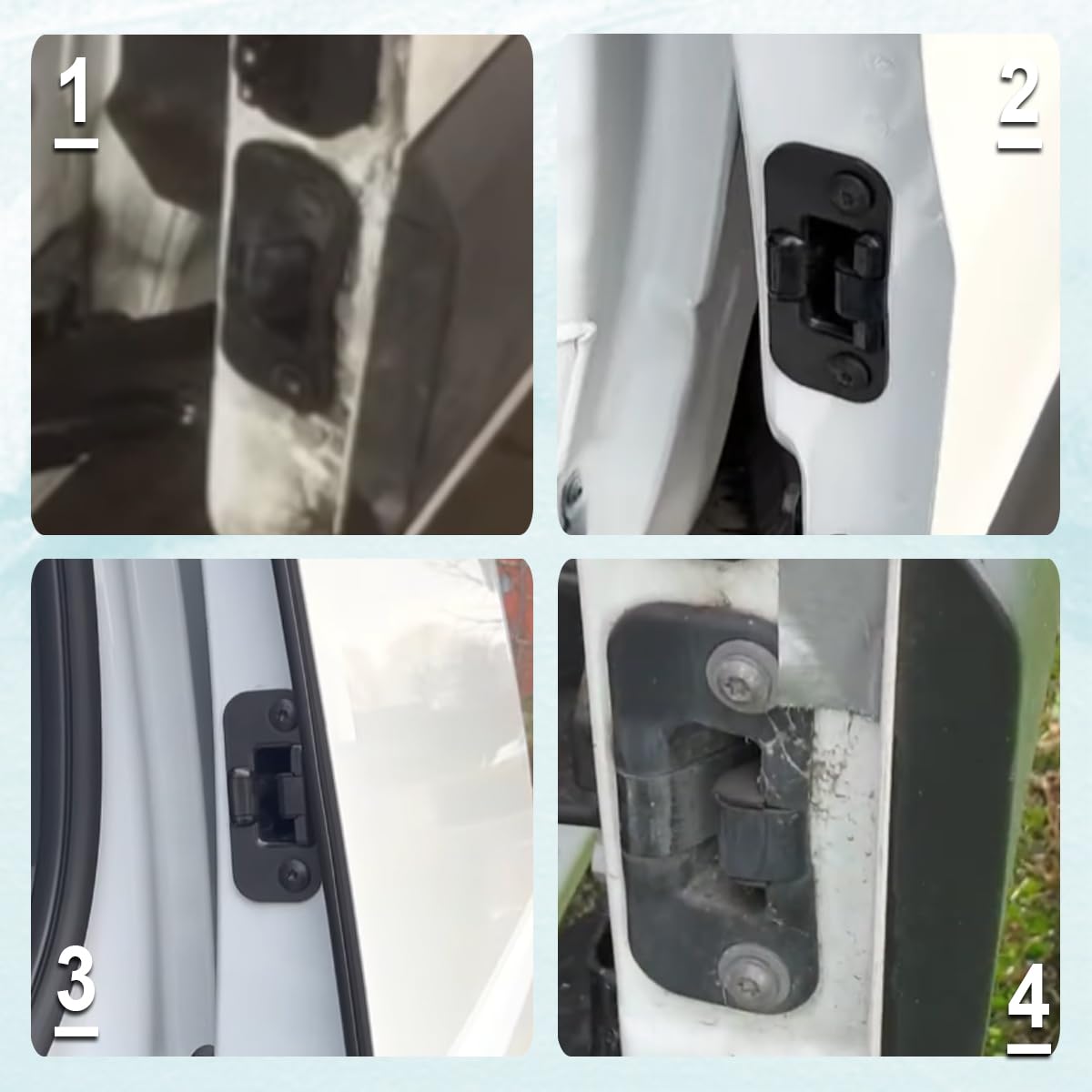 1

2

3

4