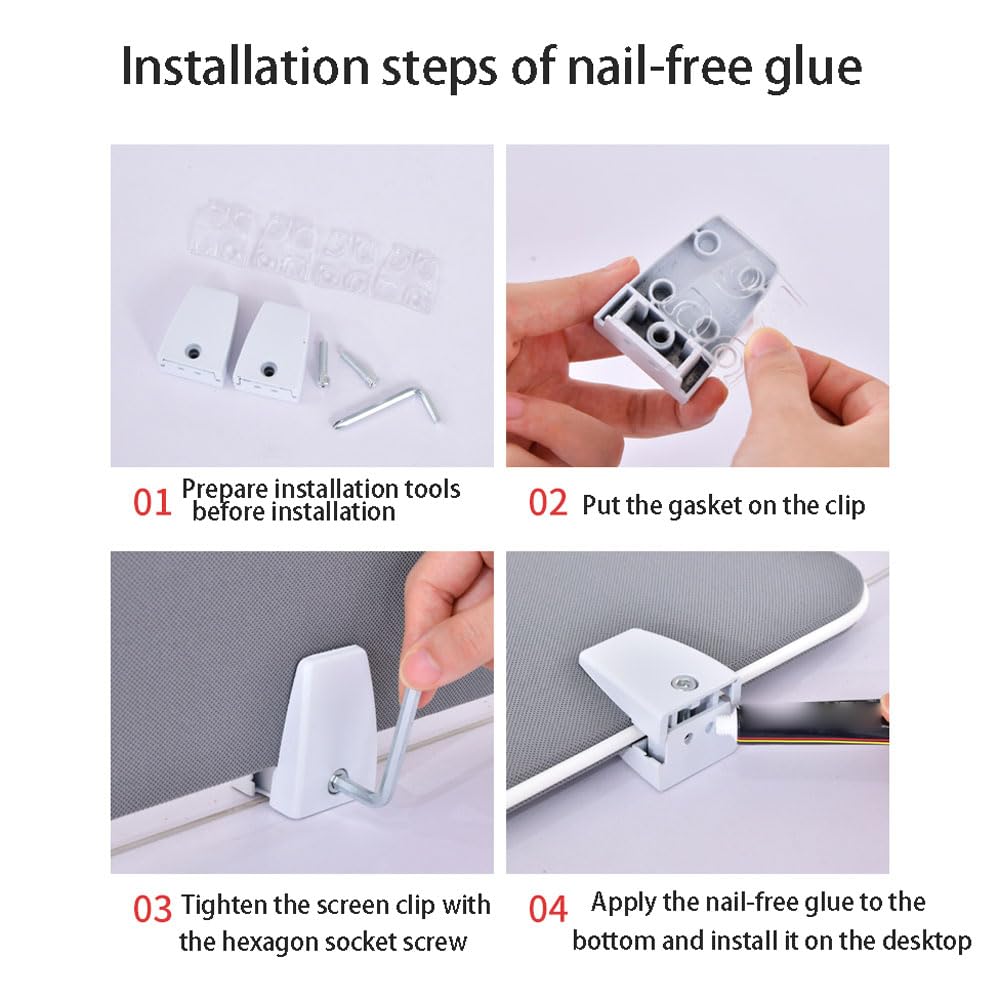 Installation steps of nail-free glue

01 Prepare installation tools before installation

02 Put the gasket on the clip

03 Tighten the screen clip with the hexagon socket screw

04 Apply the nail-free glue to the bottom and install it on the desktop