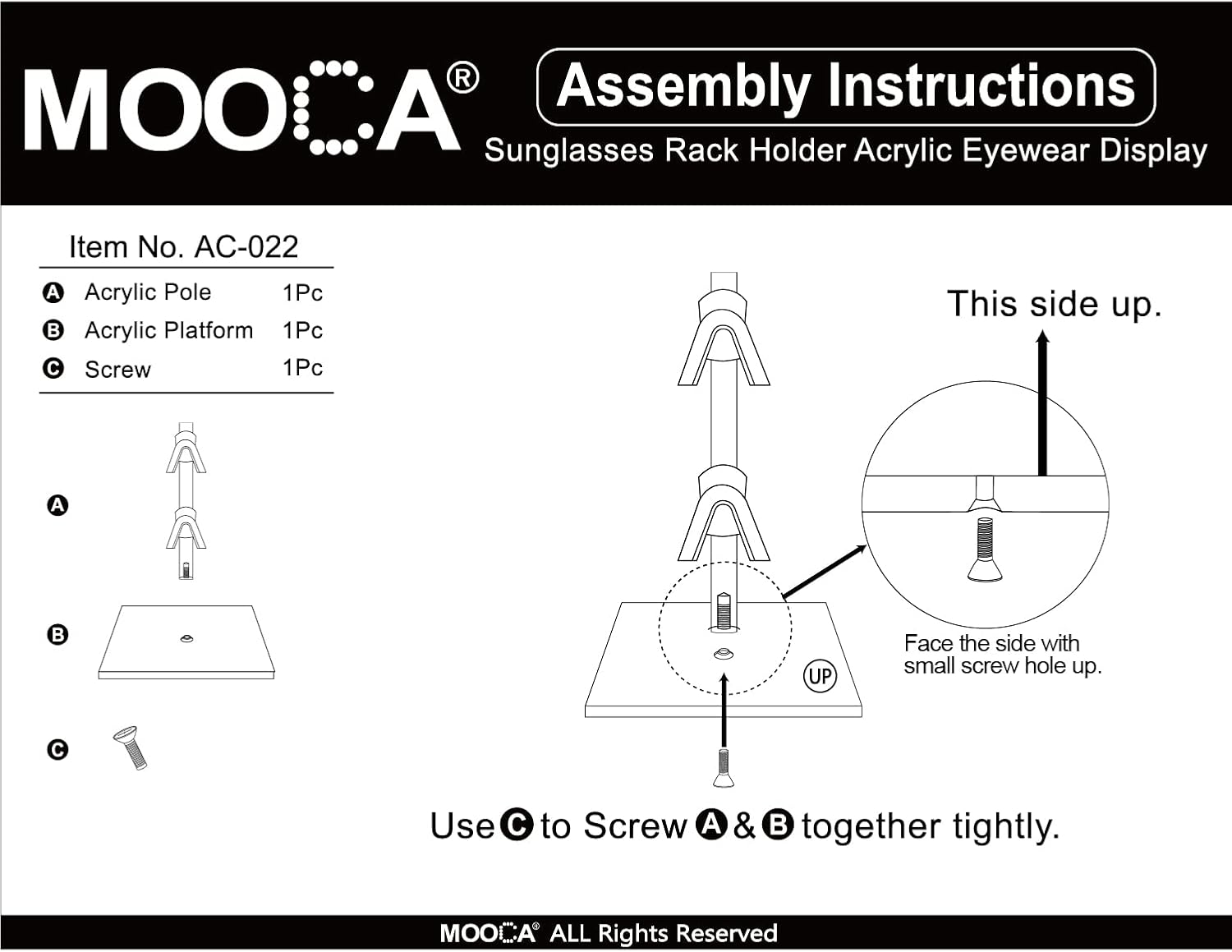 MOOCA®

Assembly Instructions

Sunglasses Rack Holder Acrylic Eyewear Display

Item No. AC-022

| | | |
|---|---|---|
| A | Acrylic Pole | 1Pc |
| B | Acrylic Platform | 1Pc |
| C | Screw | 1Pc |

A

B

C

This side up.

UP

Face the side with small screw hole up.

Use C to Screw A & B together tightly.

MOOCA® ALL Rights Reserved