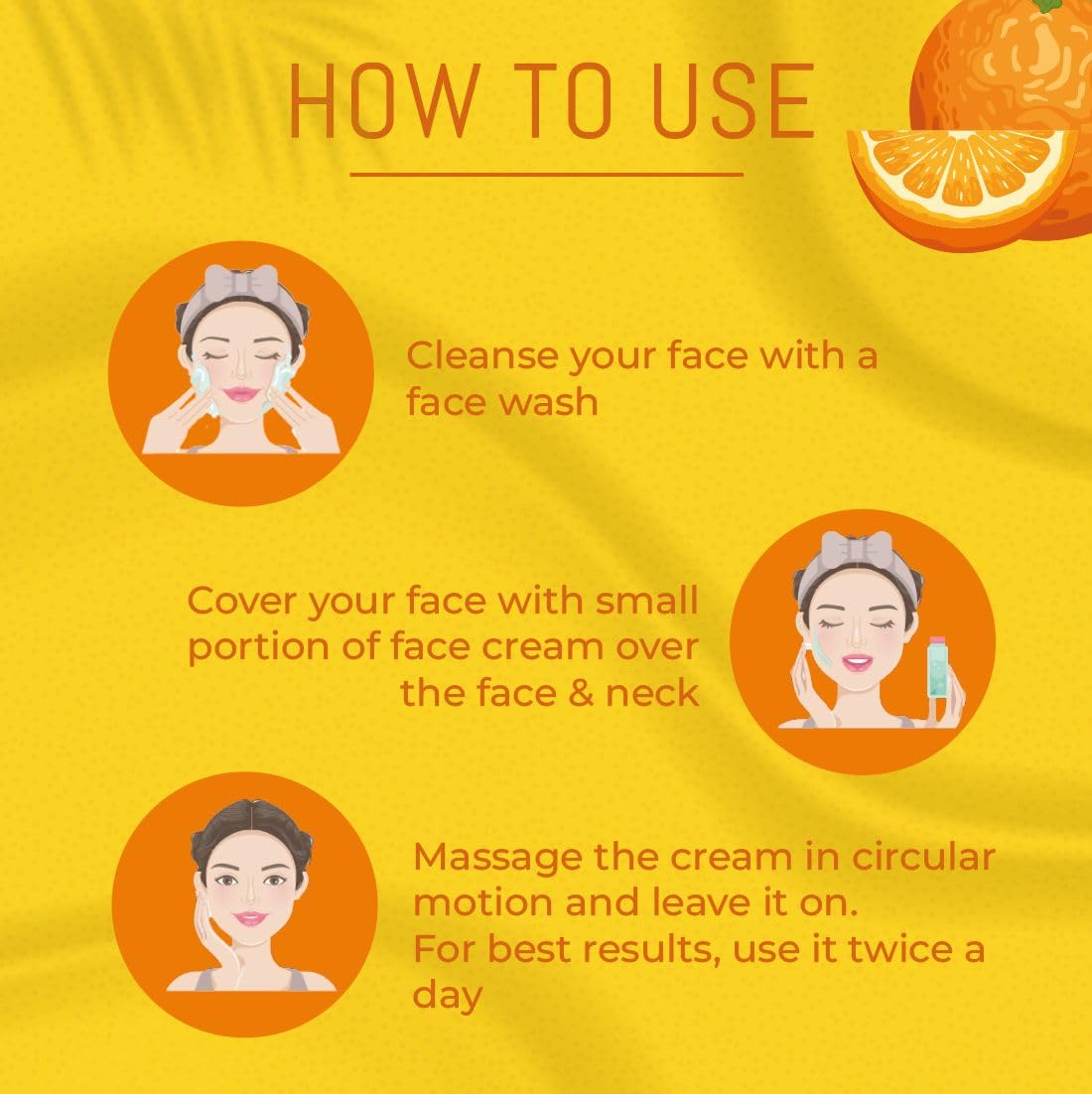 HOW TO USE

Cleanse your face with a face wash

Cover your face with small portion of face cream over the face & neck

Massage the cream in circular motion and leave it on.
For best results, use it twice a day