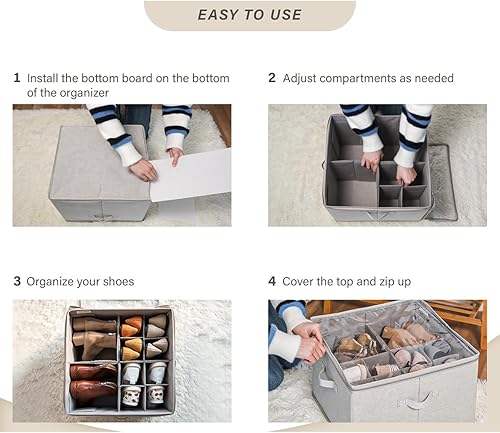 EASY TO USE

1 Install the bottom board on the bottom of the organizer

2 Adjust compartments as needed

3 Organize your shoes

4 Cover the top and zip up