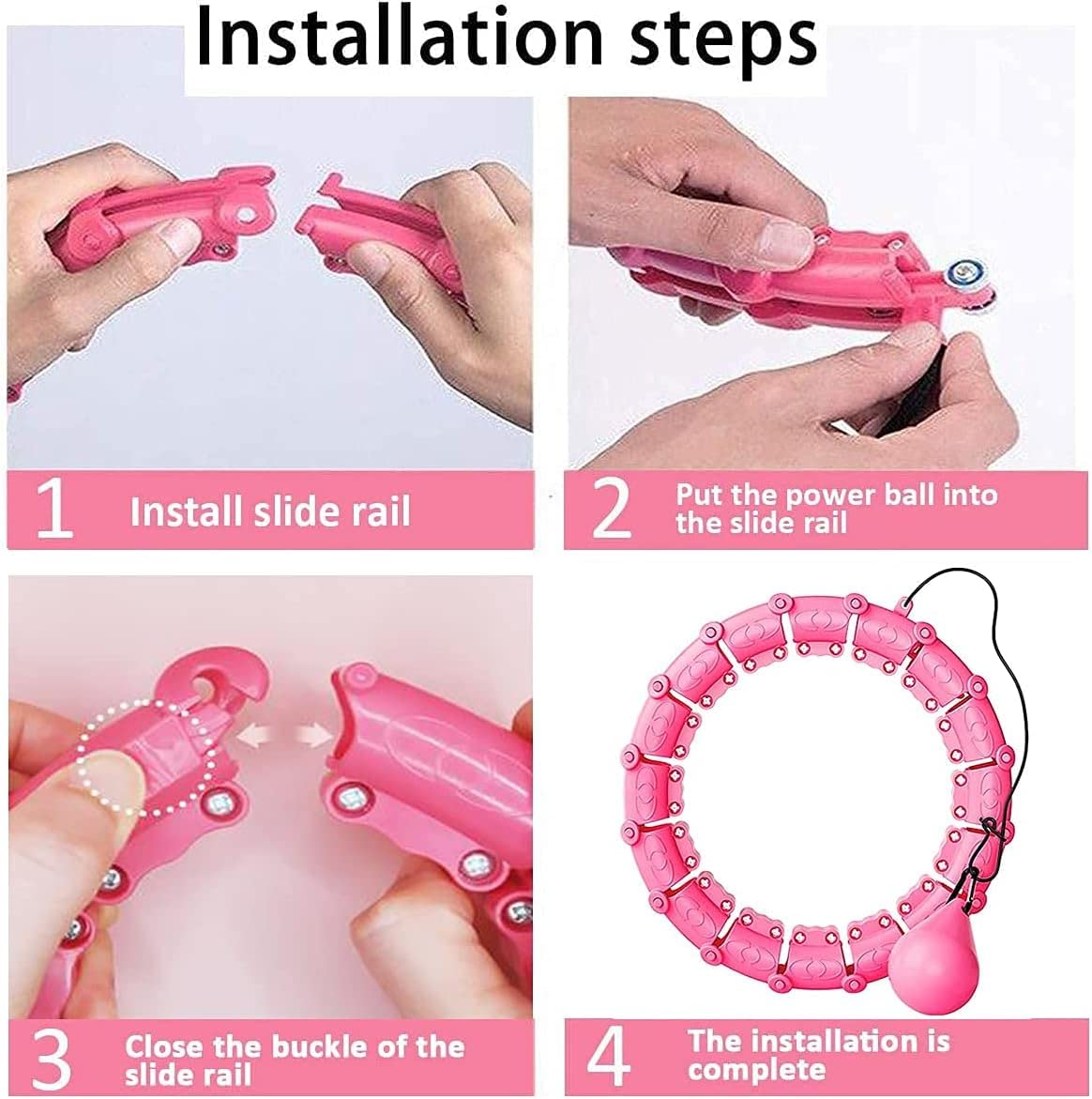 Installation steps

1 Install slide rail

2 Put the power ball into the slide rail

3 Close the buckle of the slide rail

4 The installation is complete