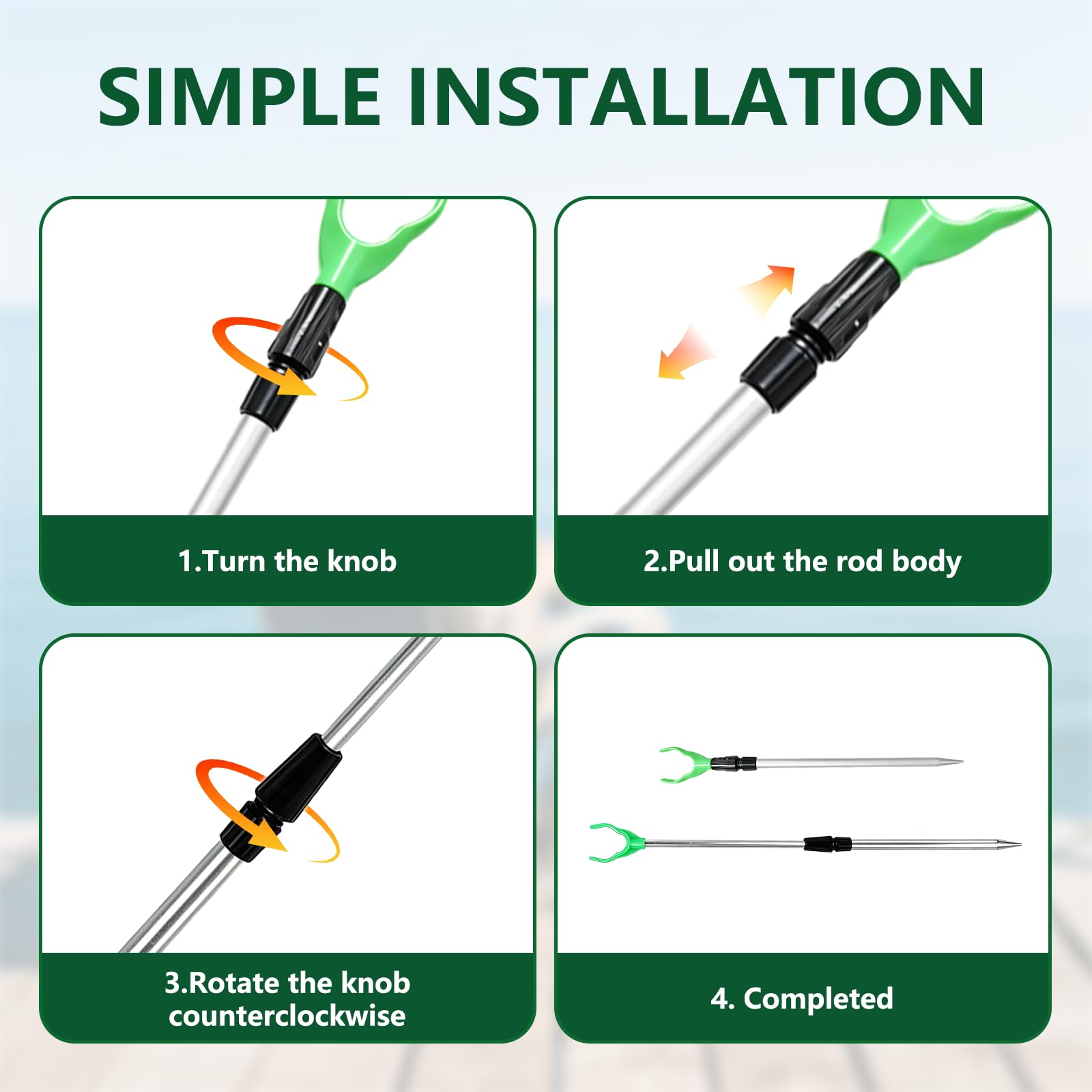 SIMPLE INSTALLATION

1.Turn the knob

2.Pull out the rod body

3.Rotate the knob counterclockwise

4. Completed