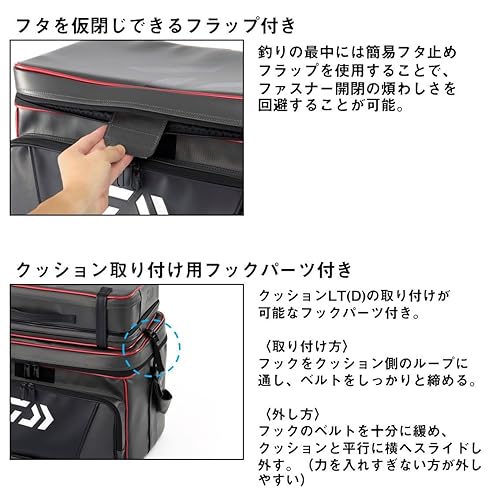 フタを仮閉じできるフラップ付き

釣りの最中には簡易フタ止めフラップを使用することで、ファスナー開閉の煩わしさを回避することが可能。

クッション取り付け用フックパーツ付き

クッションLT(D)の取り付けが可能なフックパーツ付き。

〈取り付け方〉
フックをクッション側のループに通し、ベルトをしっかりと締める。

〈外し方〉
フックのベルトを十分に緩め、クッションと平行に横へスライドし外す。（力を入れすぎない方が外しやすい）