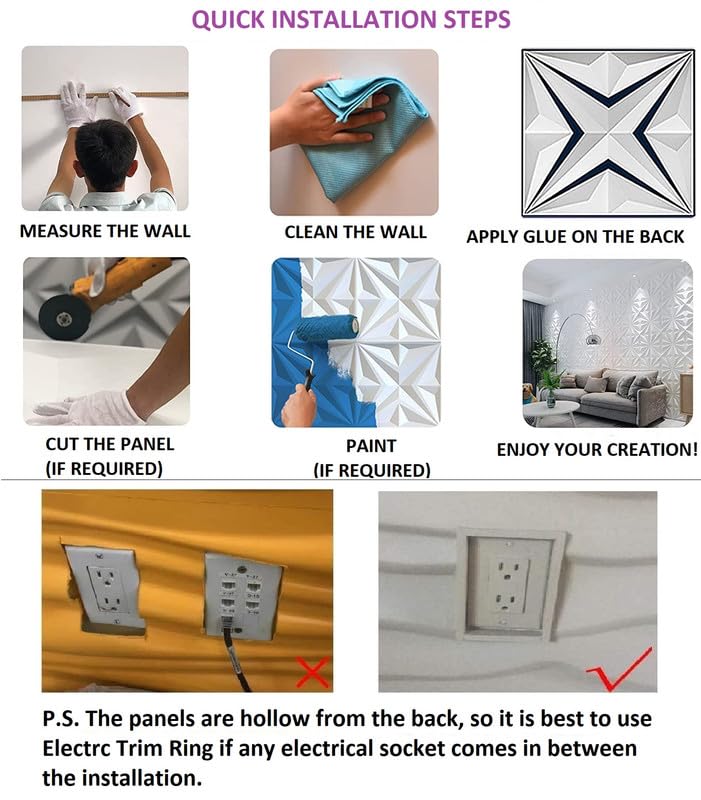 QUICK INSTALLATION STEPS

MEASURE THE WALL

CLEAN THE WALL

APPLY GLUE ON THE BACK

CUT THE PANEL (IF REQUIRED)

PAINT (IF REQUIRED)

ENJOY YOUR CREATION!

P.S. The panels are hollow from the back, so it is best to use Electrc Trim Ring if any electrical socket comes in between the installation.