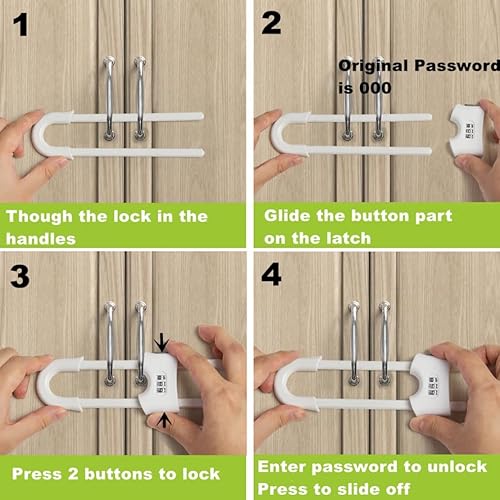 1

Though the lock in the handles

2

Original Password is 000

Glide the button part on the latch

3

Press 2 buttons to lock

4

Enter password to unlock
Press to slide off