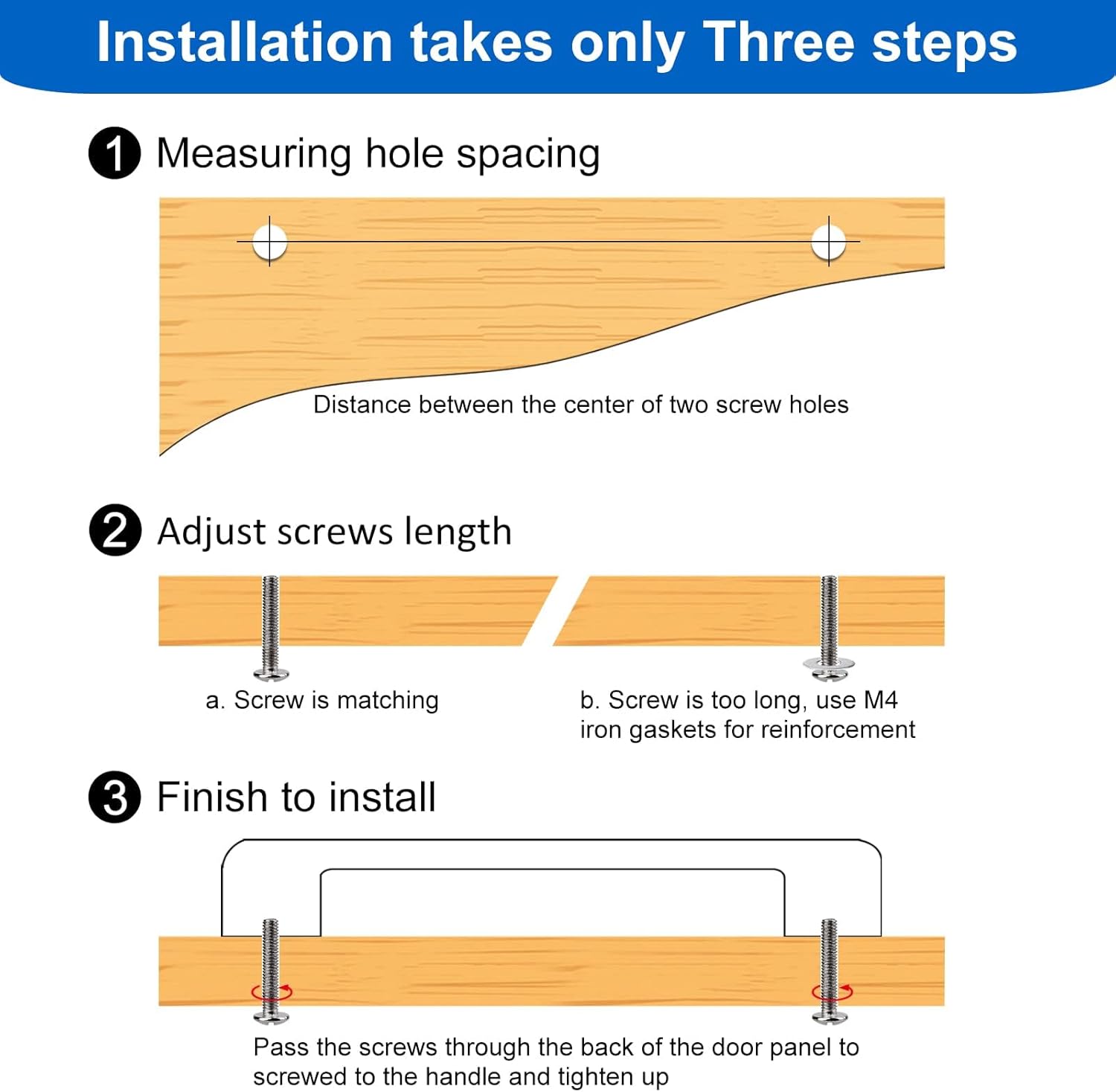 Installation takes only Three steps

1 Measuring hole spacing

Distance between the center of two screw holes

2 Adjust screws length

a. Screw is matching

b. Screw is too long, use M4 iron gaskets for reinforcement

3 Finish to install

Pass the screws through the back of the door panel to screwed to the handle and tighten up