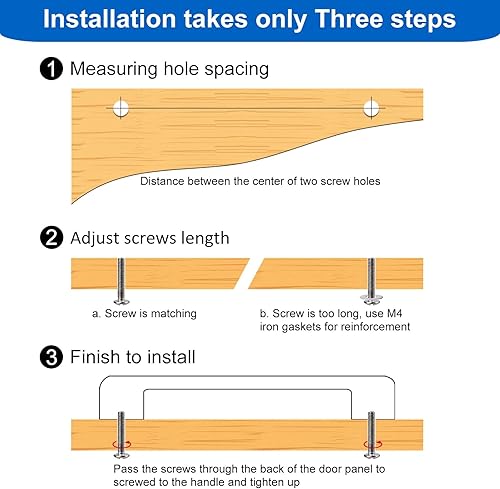 Installation takes only Three steps

1 Measuring hole spacing

Distance between the center of two screw holes

2 Adjust screws length

a. Screw is matching

b. Screw is too long, use M4 iron gaskets for reinforcement

3 Finish to install

Pass the screws through the back of the door panel to screwed to the handle and tighten up