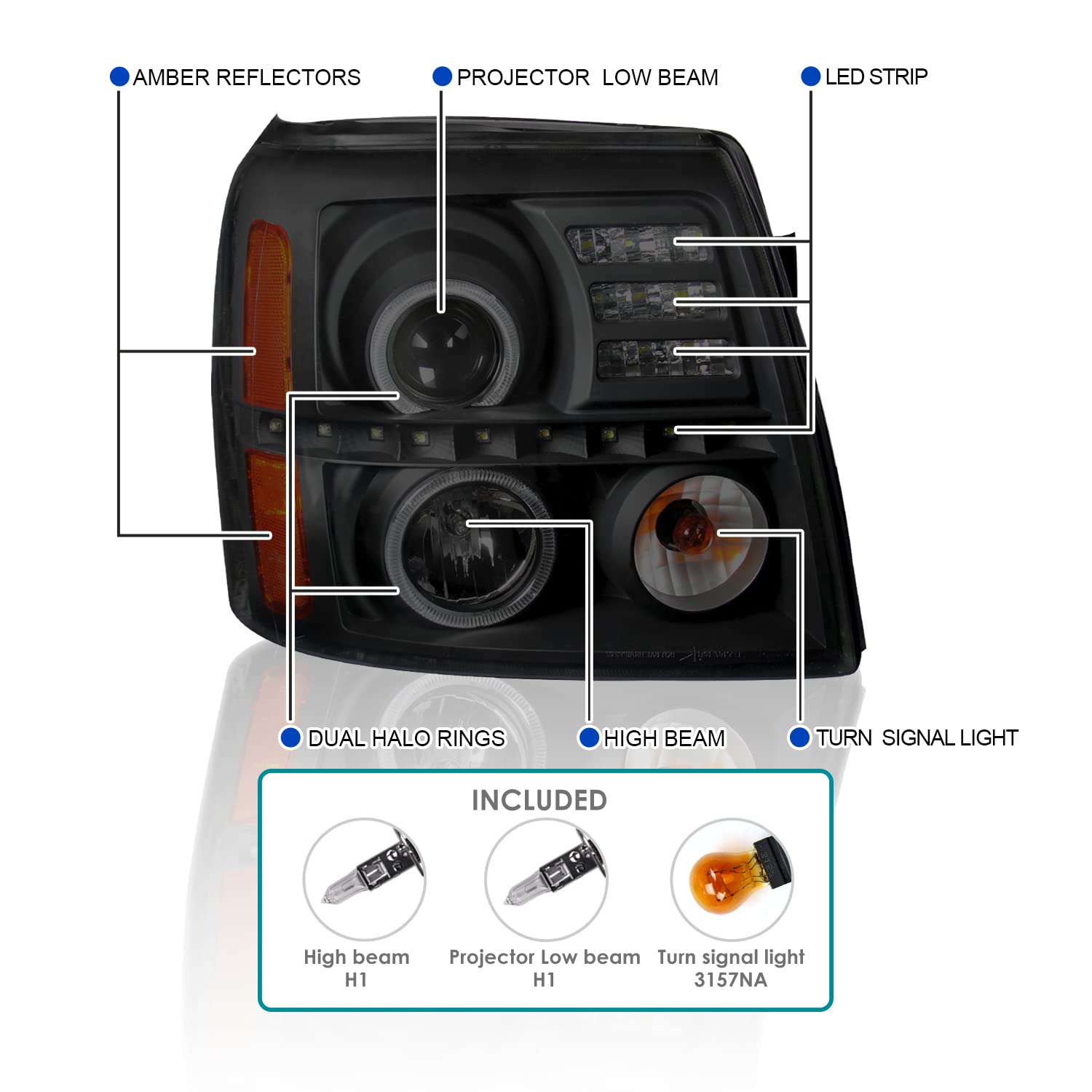 AMBER REFLECTORS

PROJECTOR LOW BEAM

LED STRIP

DUAL HALO RINGS

HIGH BEAM

TURN SIGNAL LIGHT

INCLUDED

High beam
H1

Projector Low beam
H1

Turn signal light
3157NA