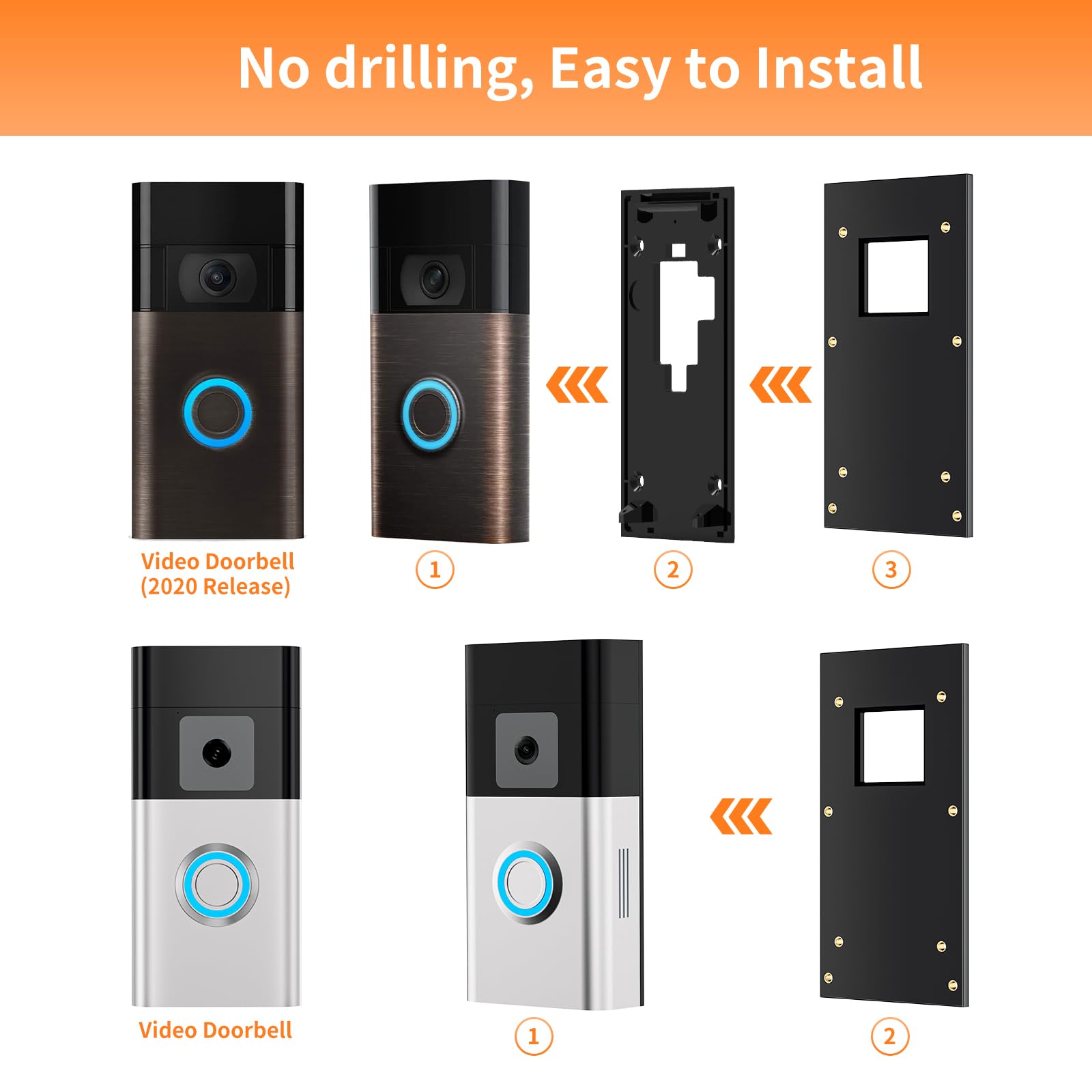 No drilling, Easy to Install

Video Doorbell (2020 Release)

1

2

3

Video Doorbell

1

2