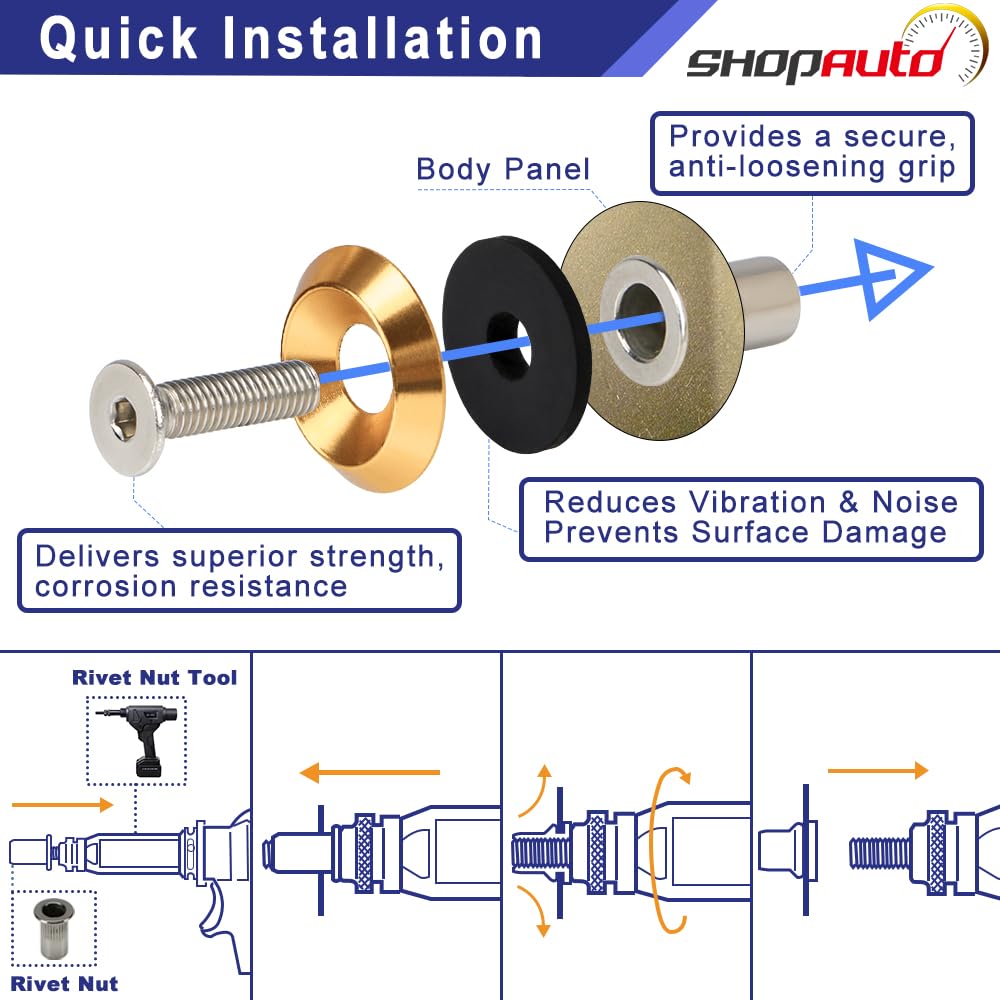 Quick Installation

SHOPAUTO

Body Panel

Provides a secure, anti-loosening grip

Reduces Vibration & Noise
Prevents Surface Damage

Delivers superior strength, corrosion resistance

Rivet Nut Tool

Rivet Nut