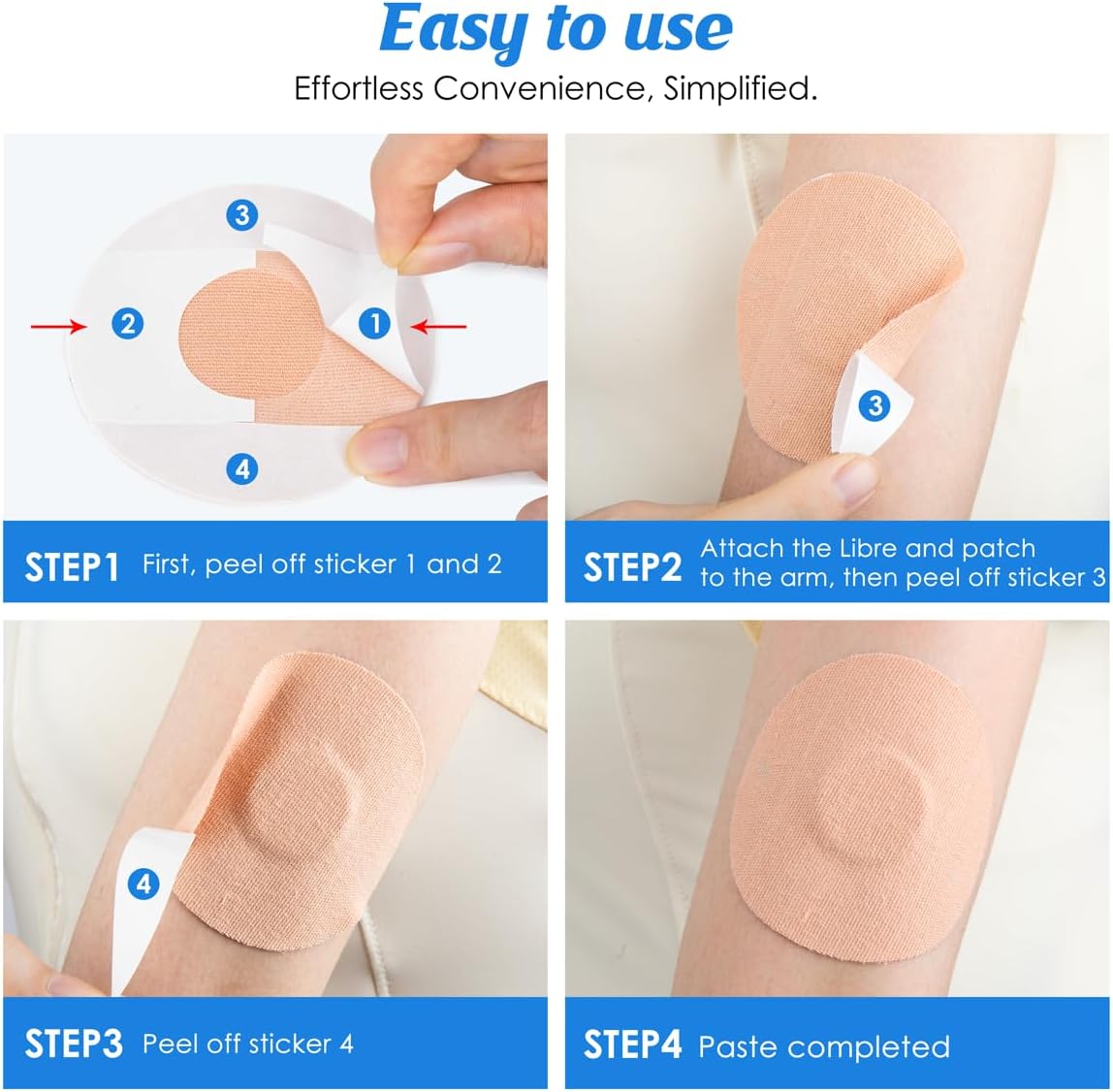 Easy to use

Effortless Convenience, Simplified.

3

2

1

4

STEP1 First, peel off sticker 1 and 2

3

STEP2 Attach the Libre and patch to the arm, then peel off sticker 3

4

STEP3 Peel off sticker 4

STEP4 Paste completed